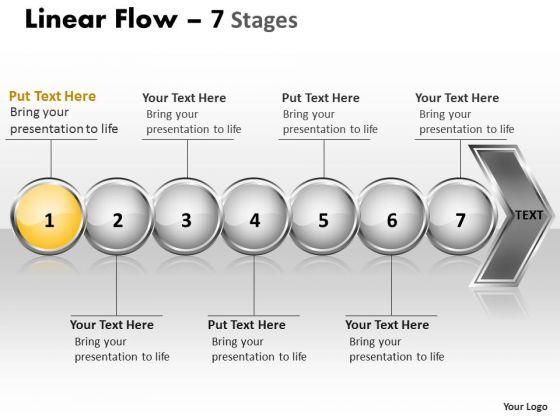 Linear Flow – 7 Stages

Put Text Here
Bring your presentation to life

Your Text Here
Bring your presentation to life

Put Text Here
Bring your presentation to life

Your Text Here
Bring your presentation to life

1 2 3 4 5 6 7

TEXT

Your Text Here
Bring your presentation to life

Put Text Here
Bring your presentation to life

Your Text Here
Bring your presentation to life

Your Logo