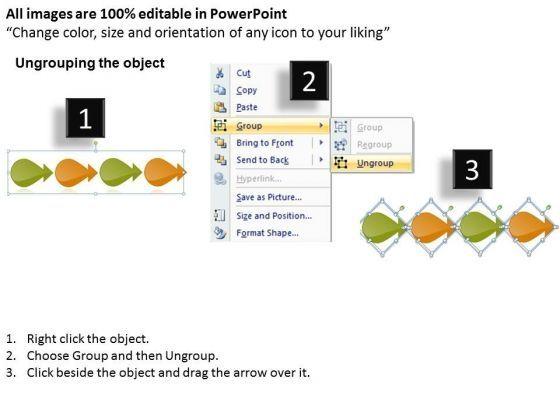 All images are 100% editable in PowerPoint
“Change color, size and orientation of any icon to your liking”

Ungrouping the object

1

2

Cut
Copy
Paste
Group
Bring to Front
Send to Back
Hyperlink...
Save as Picture...
Size and Position...
Format Shape...

Group
Regroup
Ungroup

3

1. Right click the object.
2. Choose Group and then Ungroup.
3. Click beside the object and drag the arrow over it.