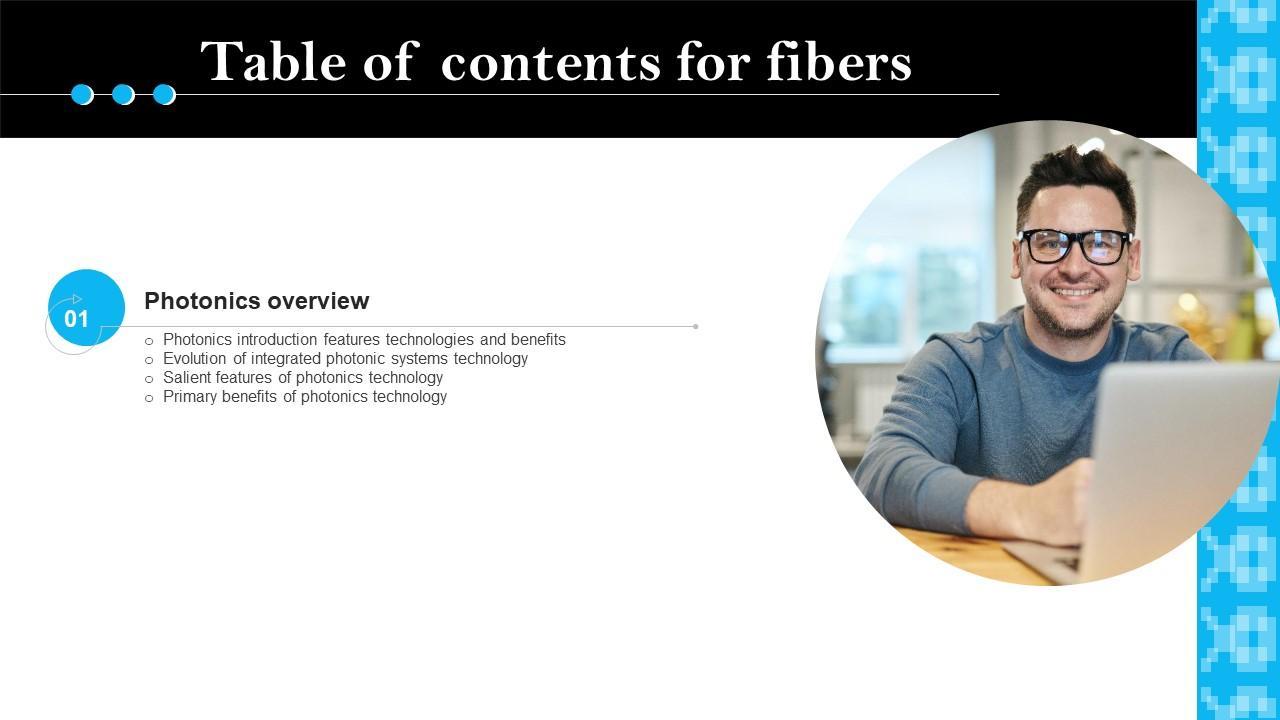 Table of contents for fibers

01

Photonics overview

○ Photonics introduction features technologies and benefits
○ Evolution of integrated photonic systems technology
○ Salient features of photonics technology
○ Primary benefits of photonics technology