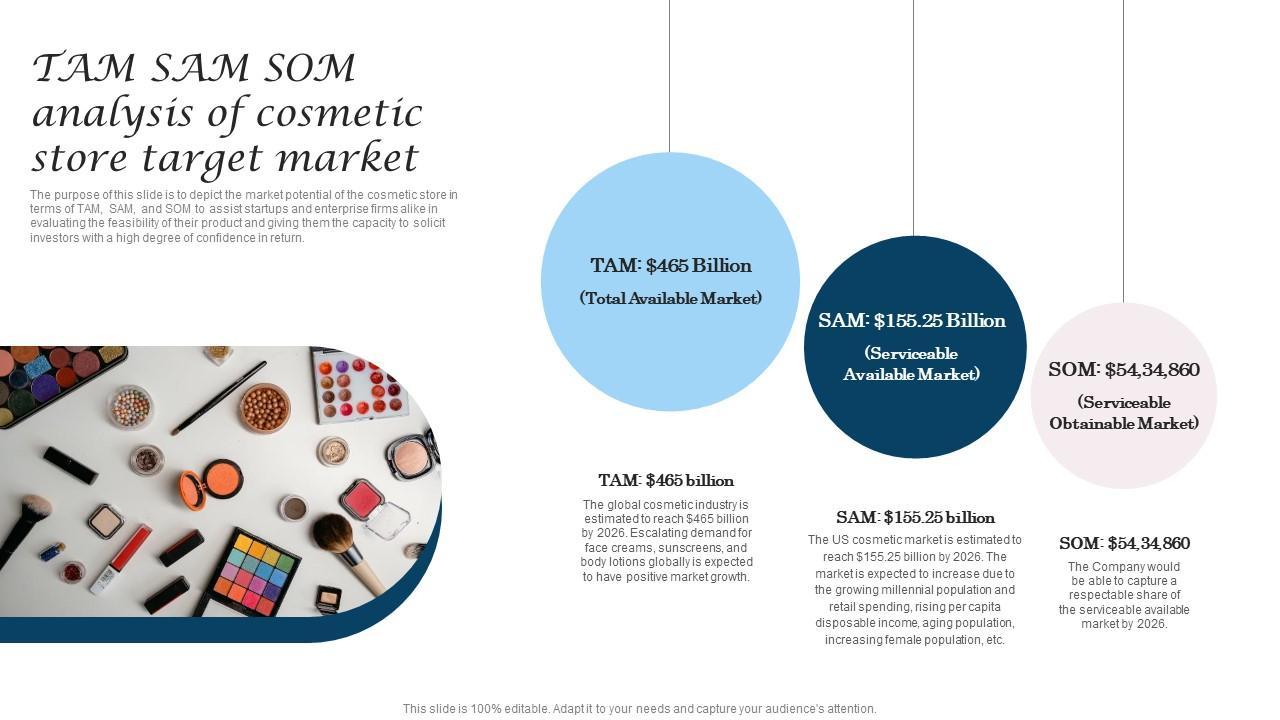 TAM SAM SOM analysis of cosmetic store target market

The purpose of this slide is to depict the market potential of the cosmetic store in terms of TAM, SAM, and SOM to assist startups and enterprise firms alike in evaluating the feasibility of their product and giving them the capacity to solicit investors with a high degree of confidence in return.

TAM: $465 Billion
(Total Available Market)

SAM: $155.25 Billion
(Serviceable Available Market)

SOM: $54,34,860
(Serviceable Obtainable Market)

TAM: $465 billion
The global cosmetic industry is estimated to reach $465 billion by 2026. Escalating demand for face creams, sunscreens, and body lotions globally is expected to have positive market growth.

SAM: $155.25 billion
The US cosmetic market is estimated to reach $155.25 billion by 2026. The market is expected to increase due to the growing millennial population and retail spending, rising per capita disposable income, aging population, increasing female population, etc.

SOM: $54,34,860
The Company would be able to capture a respectable share of the serviceable available market by 2026.

This slide is 100% editable. Adapt it to your needs and capture your audience's attention.