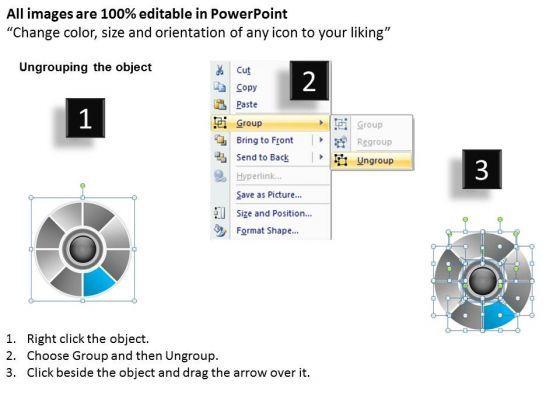 All images are 100% editable in PowerPoint
“Change color, size and orientation of any icon to your liking”

Ungrouping the object

1

2

Cut
Copy
Paste
Group
Bring to Front
Send to Back
Hyperlink...
Save as Picture...
Size and Position...
Format Shape...

Group
Regroup
Ungroup

3

1. Right click the object.
2. Choose Group and then Ungroup.
3. Click beside the object and drag the arrow over it.