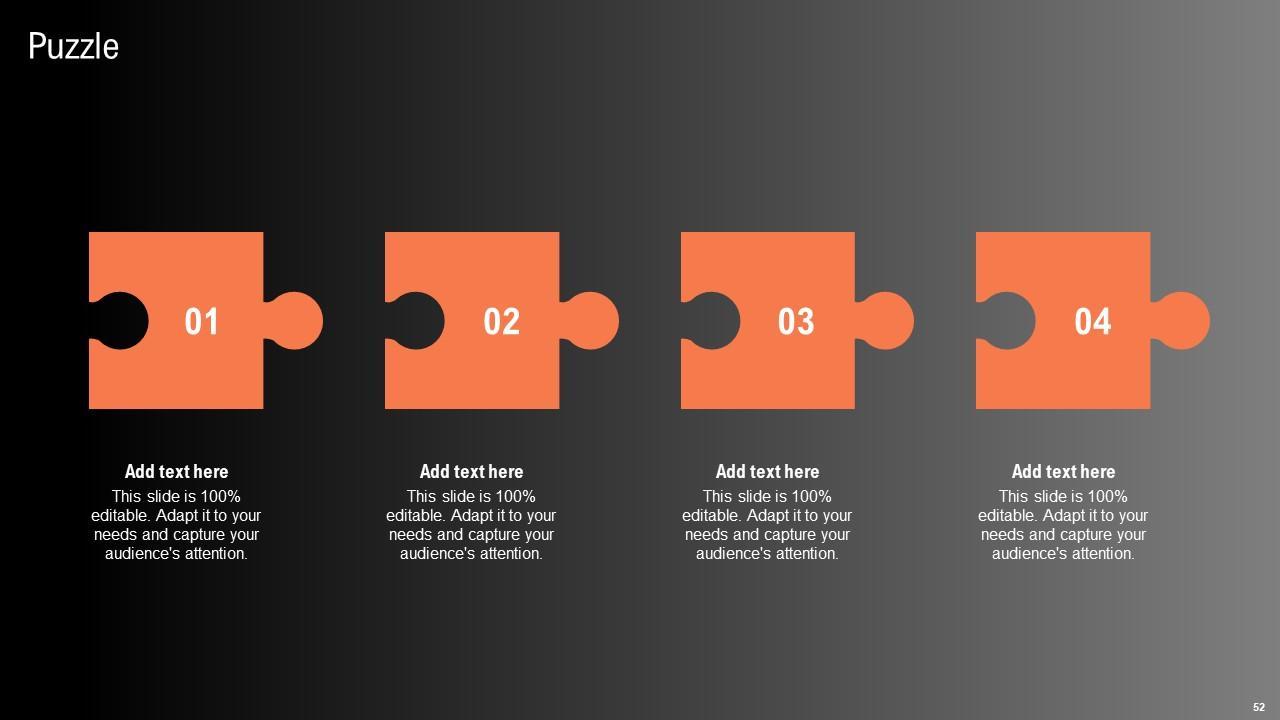 Puzzle

01

02

03

04

Add text here
This slide is 100% editable. Adapt it to your needs and capture your audience's attention.

Add text here
This slide is 100% editable. Adapt it to your needs and capture your audience's attention.

Add text here
This slide is 100% editable. Adapt it to your needs and capture your audience's attention.

Add text here
This slide is 100% editable. Adapt it to your needs and capture your audience's attention.

52