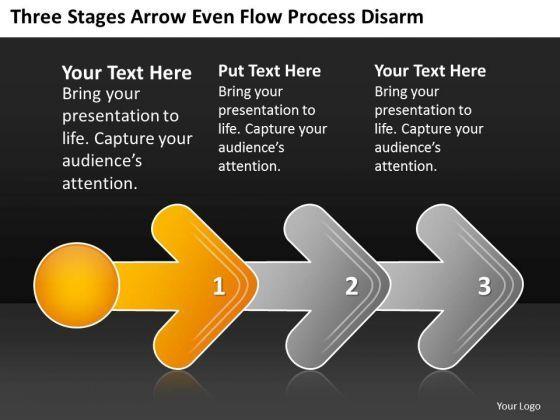 Three Stages Arrow Even Flow Process Disarm

Your Text Here
Bring your presentation to life. Capture your audience's attention.

Put Text Here
Bring your presentation to life. Capture your audience's attention.

Your Text Here
Bring your presentation to life. Capture your audience's attention.

1

2

3

Your Logo