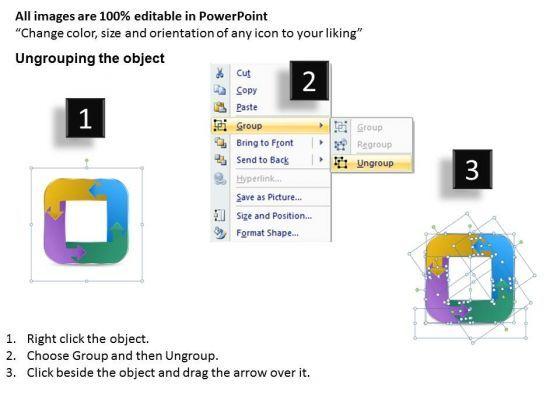 All images are 100% editable in PowerPoint
"Change color, size and orientation of any icon to your liking"

Ungrouping the object

1

2

Cut
Copy
Paste
Group
Bring to Front
Send to Back
Hyperlink...
Save as Picture...
Size and Position...
Format Shape...

Group
Regroup
Ungroup

3

1. Right click the object.
2. Choose Group and then Ungroup.
3. Click beside the object and drag the arrow over it.