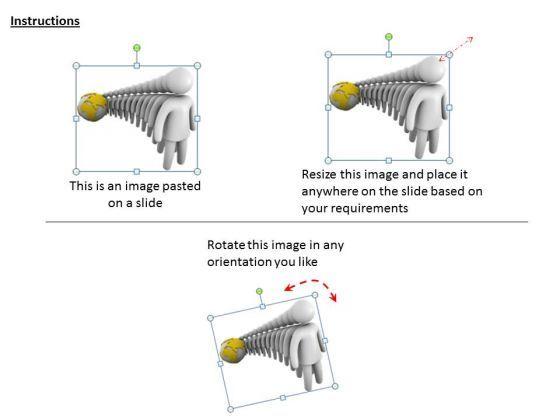 Instructions

This is an image pasted on a slide

Resize this image and place it anywhere on the slide based on your requirements

Rotate this image in any orientation you like