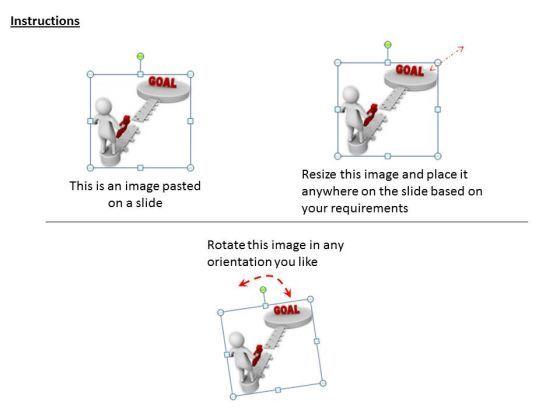 Instructions

GOAL

This is an image pasted on a slide

GOAL

Resize this image and place it anywhere on the slide based on your requirements

Rotate this image in any orientation you like

GOAL