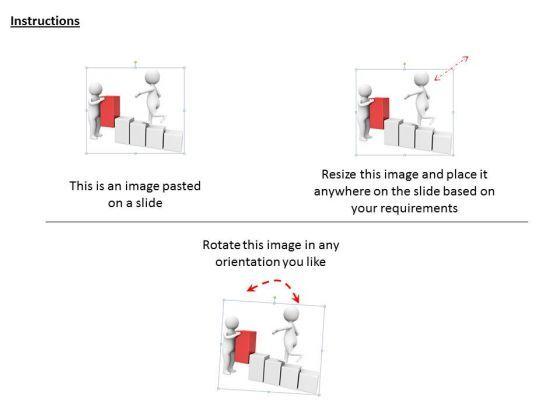 Instructions

This is an image pasted on a slide

Resize this image and place it anywhere on the slide based on your requirements

Rotate this image in any orientation you like