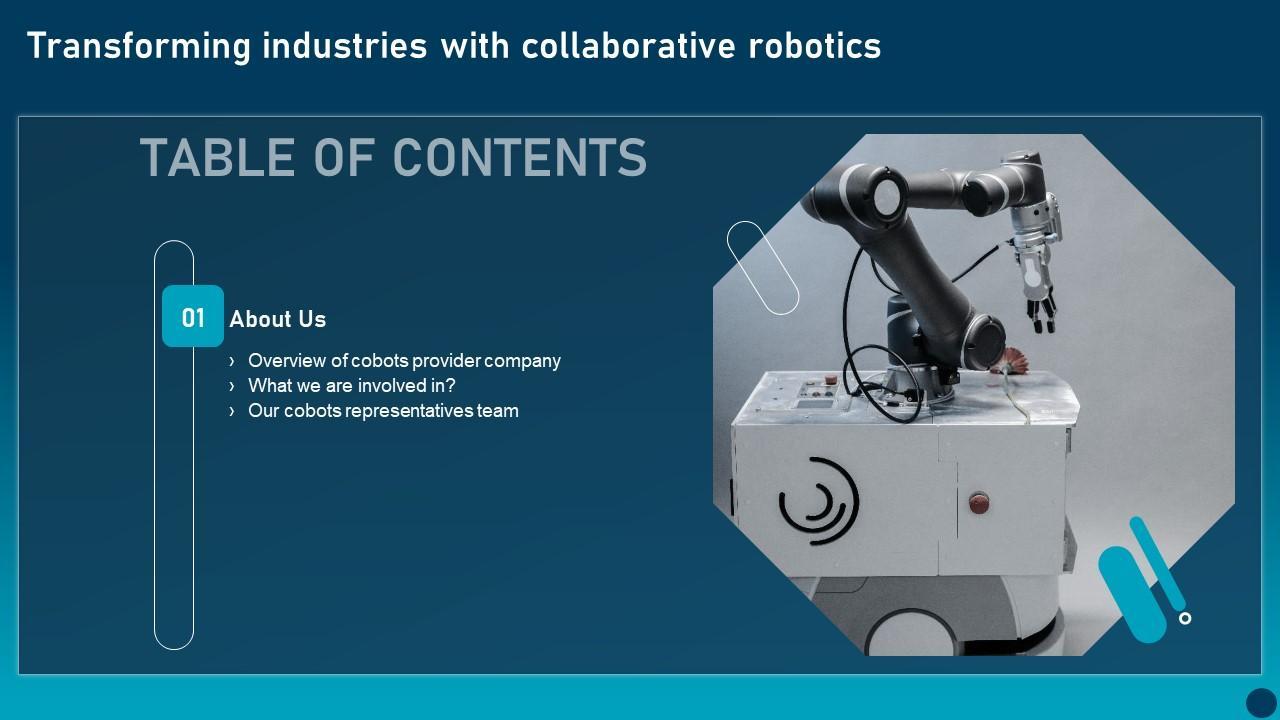 Transforming industries with collaborative robotics

TABLE OF CONTENTS

01 About Us

› Overview of cobots provider company
› What we are involved in?
› Our cobots representatives team