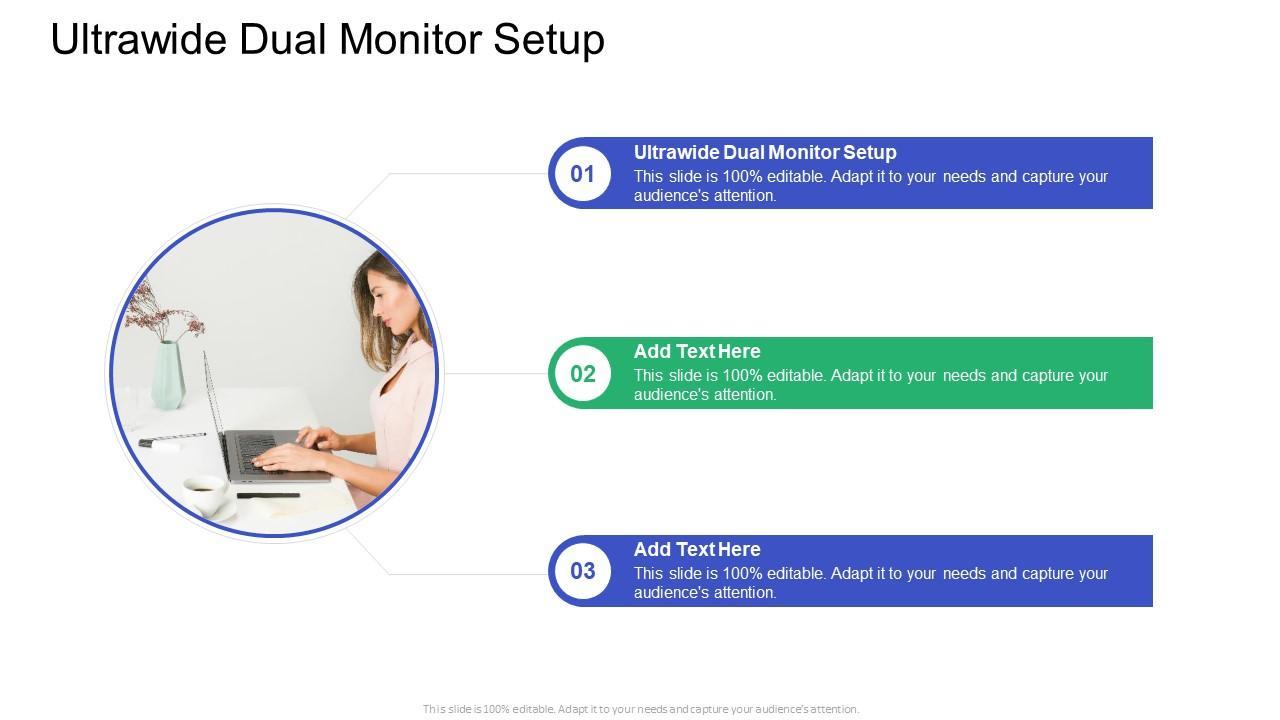 Ultrawide Dual Monitor Setup

01
Ultrawide Dual Monitor Setup
This slide is 100% editable. Adapt it to your needs and capture your audience's attention.

02
Add Text Here
This slide is 100% editable. Adapt it to your needs and capture your audience's attention.

03
Add Text Here
This slide is 100% editable. Adapt it to your needs and capture your audience's attention.

This slide is 100% editable. Adapt it to your needs and capture your audience's attention.