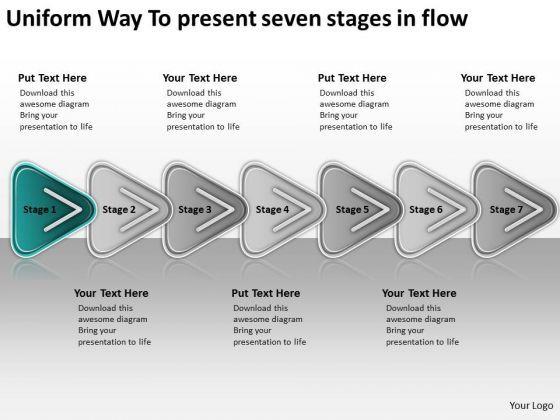 Uniform Way To present seven stages in flow

Put Text Here
Download this awesome diagram Bring your presentation to life

Your Text Here
Download this awesome diagram Bring your presentation to life

Put Text Here
Download this awesome diagram Bring your presentation to life

Your Text Here
Download this awesome diagram Bring your presentation to life

Stage 1
Stage 2
Stage 3
Stage 4
Stage 5
Stage 6
Stage 7

Your Text Here
Download this awesome diagram Bring your presentation to life

Put Text Here
Download this awesome diagram Bring your presentation to life

Your Text Here
Download this awesome diagram Bring your presentation to life

Your Logo