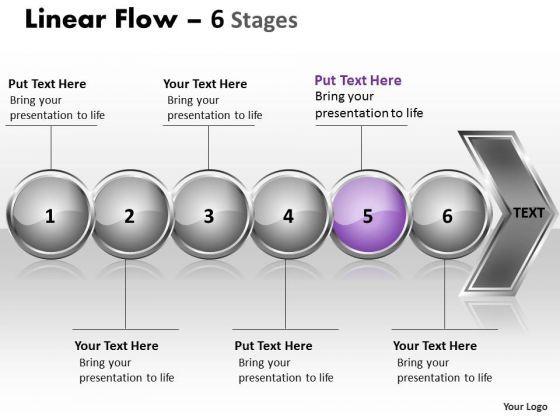 Linear Flow – 6 Stages

Put Text Here
Bring your presentation to life

Your Text Here
Bring your presentation to life

Put Text Here
Bring your presentation to life

1

2

3

4

5

6

TEXT

Your Text Here
Bring your presentation to life

Put Text Here
Bring your presentation to life

Your Text Here
Bring your presentation to life

Your Logo