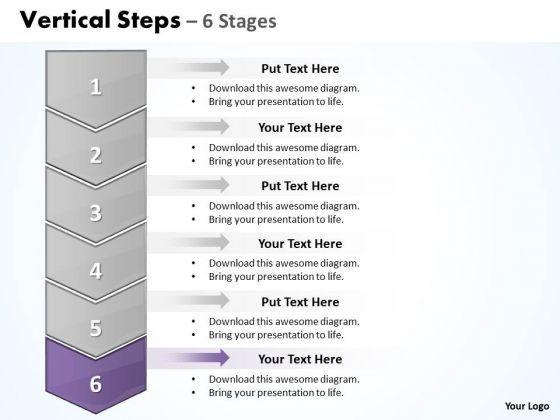 Vertical Steps – 6 Stages

1

Put Text Here
• Download this awesome diagram.
• Bring your presentation to life.

2

Your Text Here
• Download this awesome diagram.
• Bring your presentation to life.

3

Put Text Here
• Download this awesome diagram.
• Bring your presentation to life.

4

Your Text Here
• Download this awesome diagram.
• Bring your presentation to life.

5

Put Text Here
• Download this awesome diagram.
• Bring your presentation to life.

6

Your Text Here
• Download this awesome diagram.
• Bring your presentation to life.

Your Logo