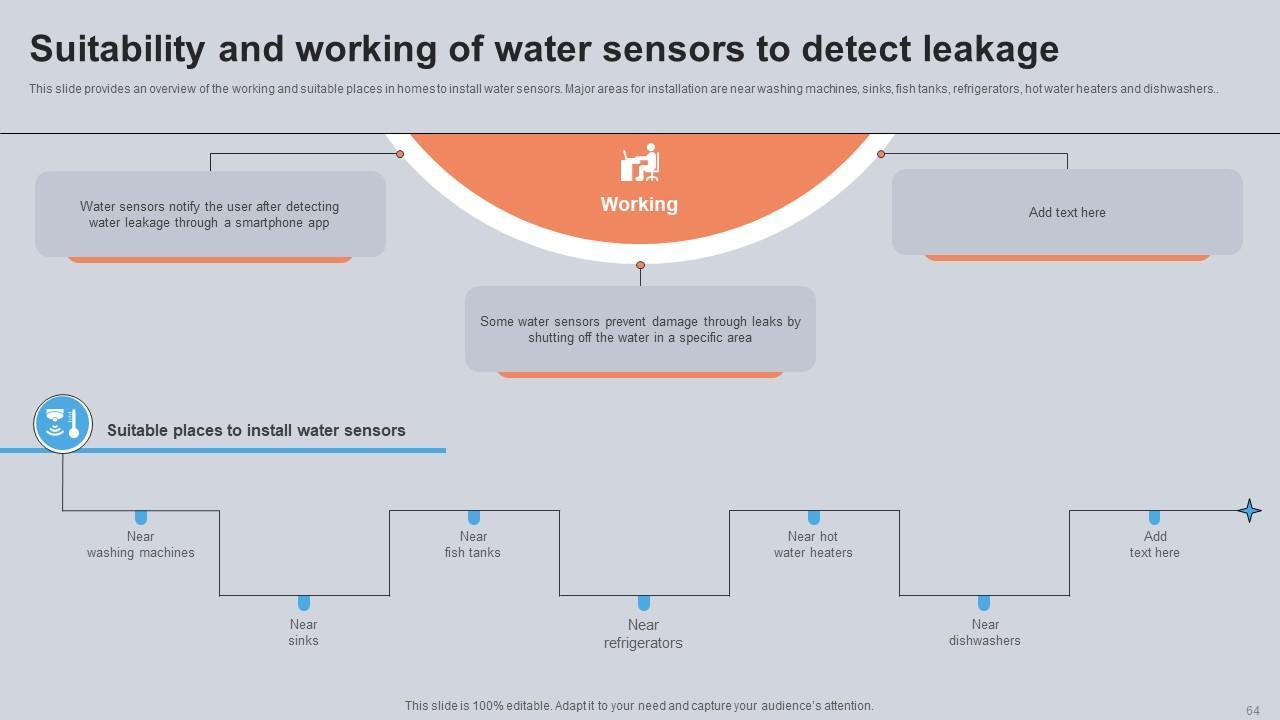 Suitability and working of water sensors to detect leakage

This slide provides an overview of the working and suitable places in homes to install water sensors. Major areas for installation are near washing machines, sinks, fish tanks, refrigerators, hot water heaters and dishwashers..

Working

Water sensors notify the user after detecting water leakage through a smartphone app

Add text here

Some water sensors prevent damage through leaks by shutting off the water in a specific area

Suitable places to install water sensors

Near washing machines

Near sinks

Near fish tanks

Near refrigerators

Near hot water heaters

Near dishwashers

Add text here

This slide is 100% editable. Adapt it to your need and capture your audience's attention.

64