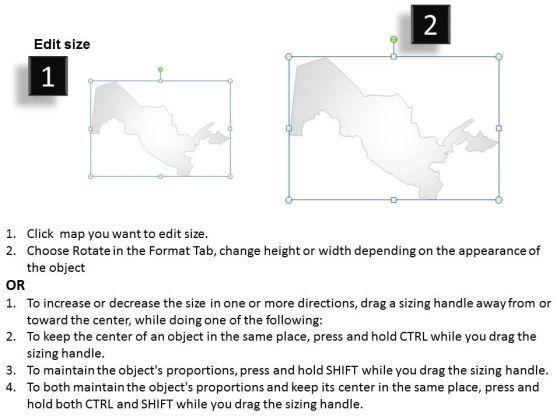 Edit size

1

2

1. Click map you want to edit size.
2. Choose Rotate in the Format Tab, change height or width depending on the appearance of the object

OR

1. To increase or decrease the size in one or more directions, drag a sizing handle away from or toward the center, while doing one of the following:
2. To keep the center of an object in the same place, press and hold CTRL while you drag the sizing handle.
3. To maintain the object's proportions, press and hold SHIFT while you drag the sizing handle.
4. To both maintain the object's proportions and keep its center in the same place, press and hold both CTRL and SHIFT while you drag the sizing handle.