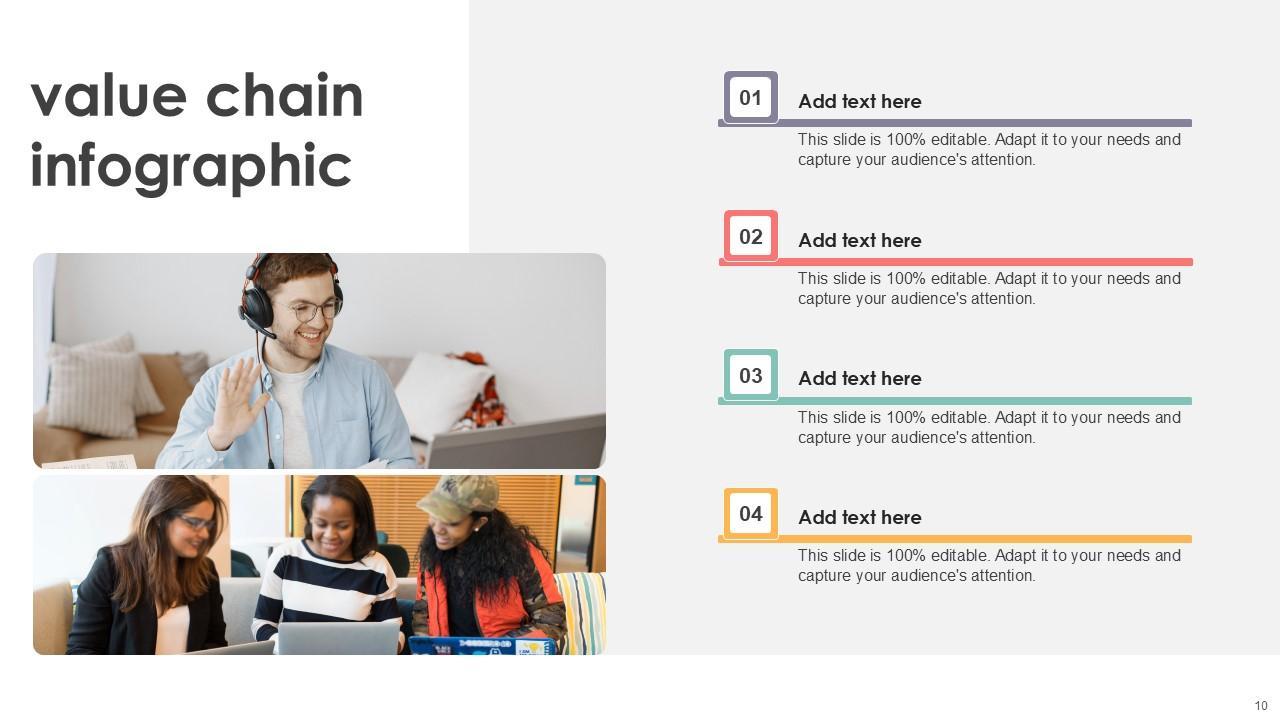 value chain infographic

01
Add text here
This slide is 100% editable. Adapt it to your needs and capture your audience's attention.

02
Add text here
This slide is 100% editable. Adapt it to your needs and capture your audience's attention.

03
Add text here
This slide is 100% editable. Adapt it to your needs and capture your audience's attention.

04
Add text here
This slide is 100% editable. Adapt it to your needs and capture your audience's attention.

10