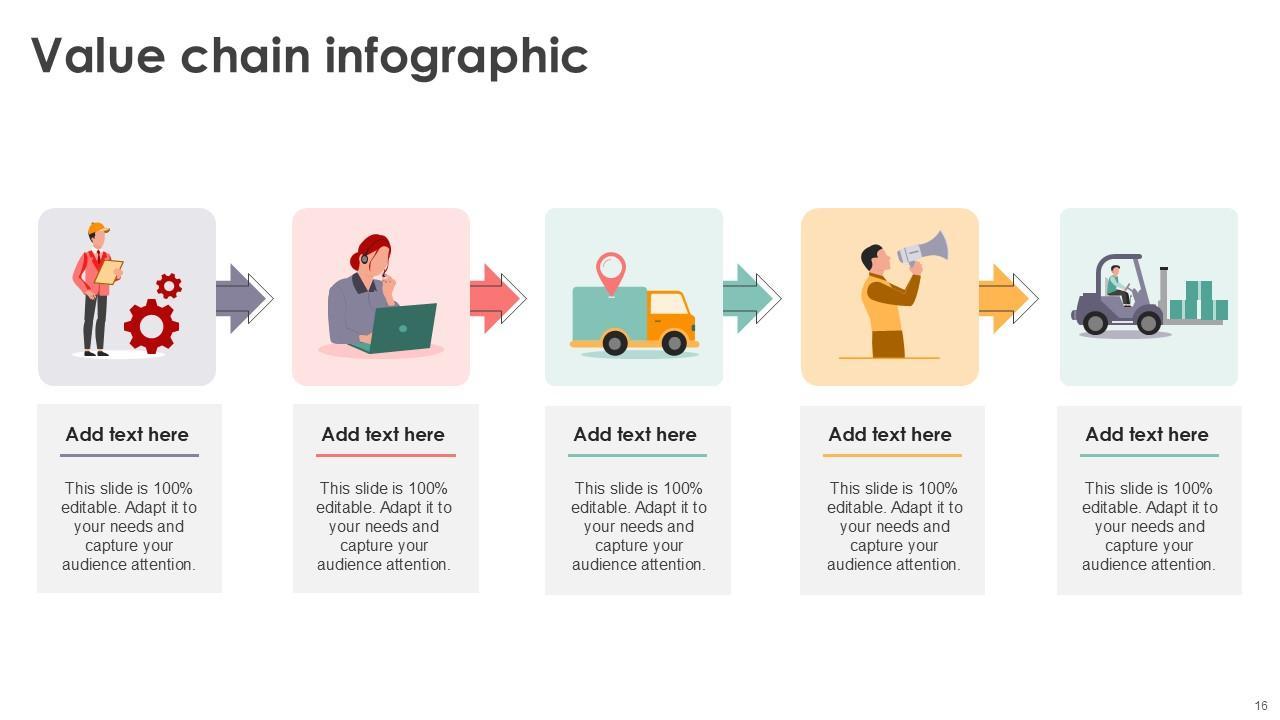 Value chain infographic

Add text here

This slide is 100% editable. Adapt it to your needs and capture your audience attention.

Add text here

This slide is 100% editable. Adapt it to your needs and capture your audience attention.

Add text here

This slide is 100% editable. Adapt it to your needs and capture your audience attention.

Add text here

This slide is 100% editable. Adapt it to your needs and capture your audience attention.

Add text here

This slide is 100% editable. Adapt it to your needs and capture your audience attention.

16