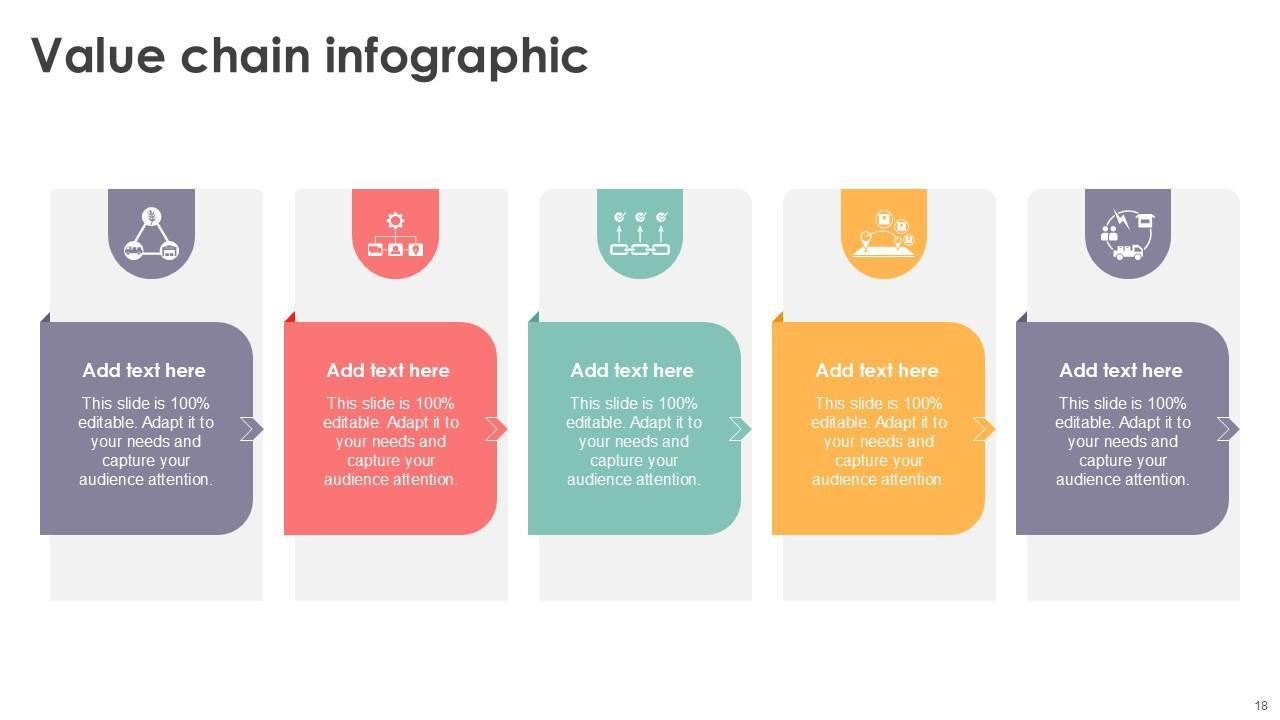 Value chain infographic

Add text here

This slide is 100% editable. Adapt it to your needs and capture your audience attention.

Add text here

This slide is 100% editable. Adapt it to your needs and capture your audience attention.

Add text here

This slide is 100% editable. Adapt it to your needs and capture your audience attention.

Add text here

This slide is 100% editable. Adapt it to your needs and capture your audience attention.

Add text here

This slide is 100% editable. Adapt it to your needs and capture your audience attention.

18