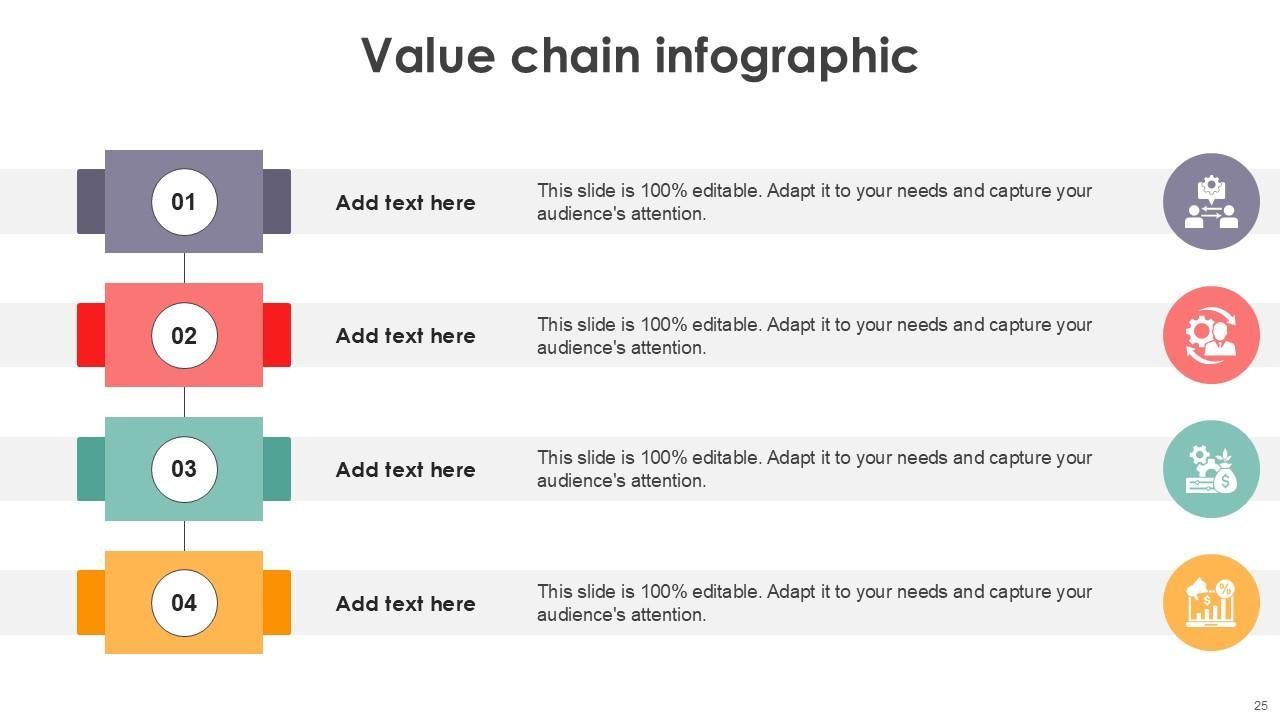 Value chain infographic

01

Add text here

This slide is 100% editable. Adapt it to your needs and capture your audience's attention.

02

Add text here

This slide is 100% editable. Adapt it to your needs and capture your audience's attention.

03

Add text here

This slide is 100% editable. Adapt it to your needs and capture your audience's attention.

04

Add text here

This slide is 100% editable. Adapt it to your needs and capture your audience's attention.

25