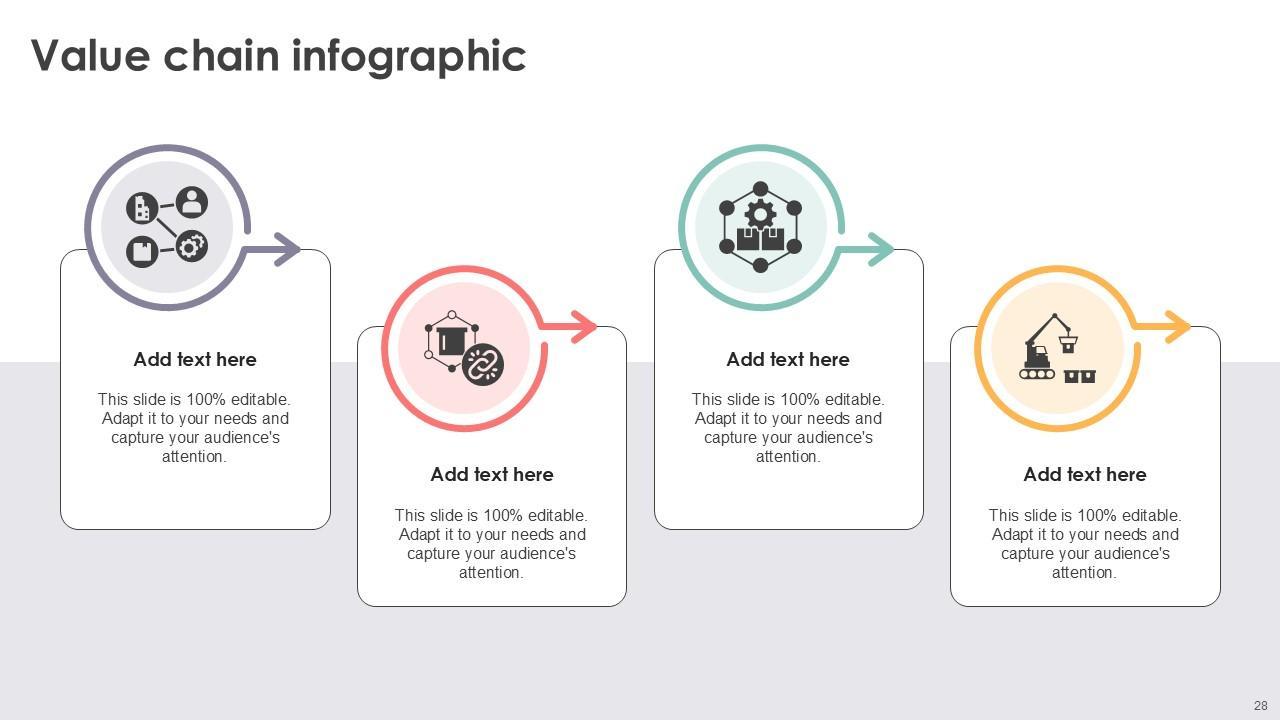 Value chain infographic

Add text here

This slide is 100% editable. Adapt it to your needs and capture your audience's attention.

Add text here

This slide is 100% editable. Adapt it to your needs and capture your audience's attention.

Add text here

This slide is 100% editable. Adapt it to your needs and capture your audience's attention.

Add text here

This slide is 100% editable. Adapt it to your needs and capture your audience's attention.

28