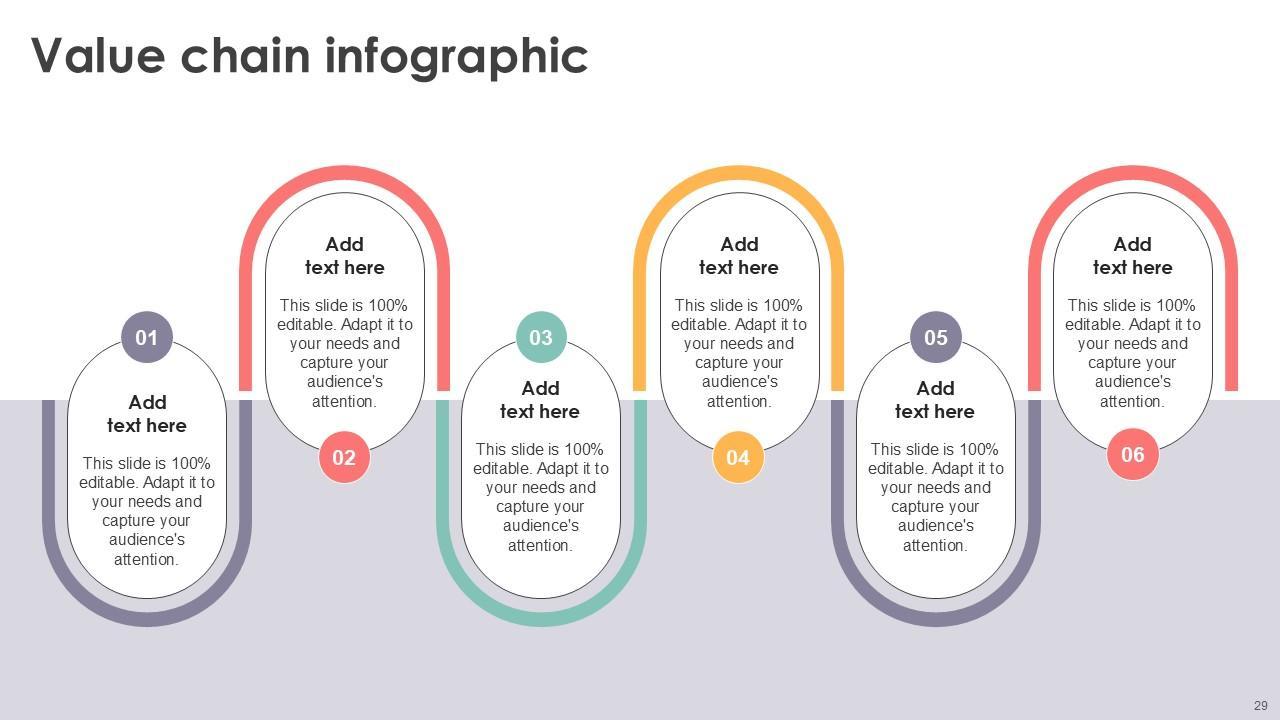 Value chain infographic

01

Add text here

This slide is 100% editable. Adapt it to your needs and capture your audience's attention.

Add text here

This slide is 100% editable. Adapt it to your needs and capture your audience's attention.

02

03

Add text here

This slide is 100% editable. Adapt it to your needs and capture your audience's attention.

Add text here

This slide is 100% editable. Adapt it to your needs and capture your audience's attention.

04

05

Add text here

This slide is 100% editable. Adapt it to your needs and capture your audience's attention.

Add text here

This slide is 100% editable. Adapt it to your needs and capture your audience's attention.

06

29