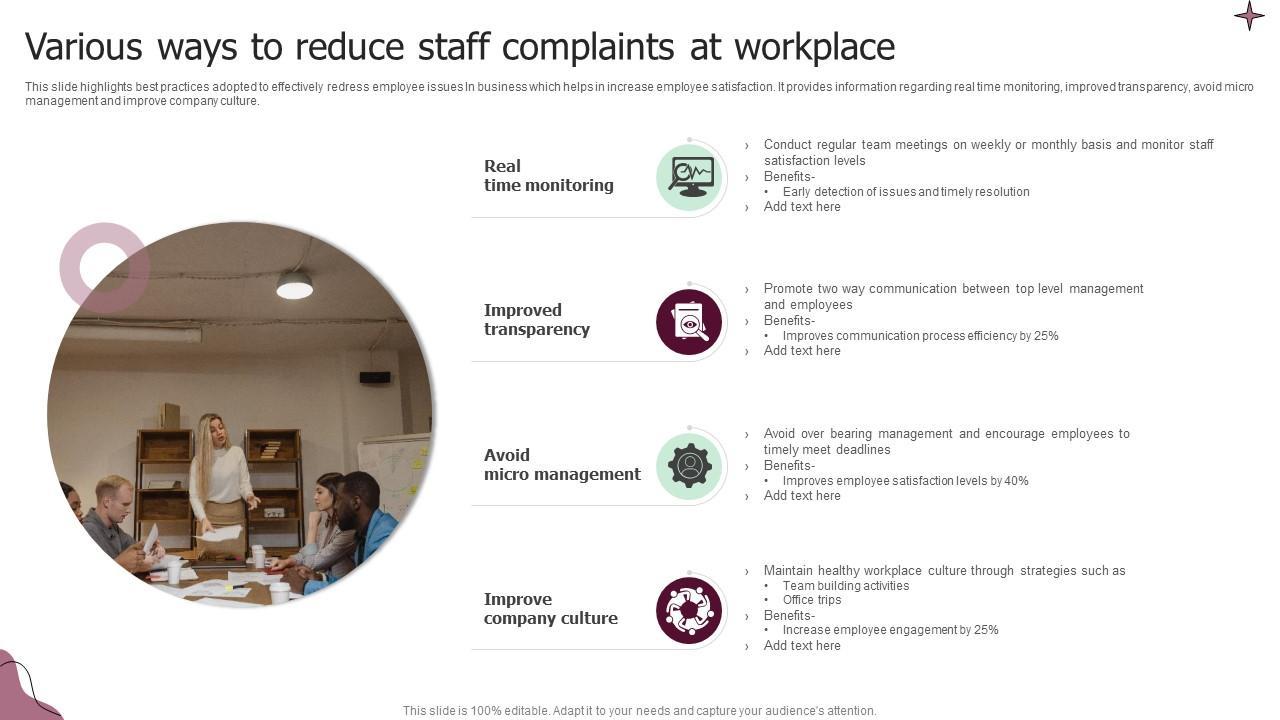 Various ways to reduce staff complaints at workplace

This slide highlights best practices adopted to effectively redress employee issues In business which helps in increase employee satisfaction. It provides information regarding real time monitoring, improved transparency, avoid micro management and improve company culture.

Real time monitoring

› Conduct regular team meetings on weekly or monthly basis and monitor staff satisfaction levels
› Benefits-
• Early detection of issues and timely resolution
› Add text here

Improved transparency

› Promote two way communication between top level management and employees
› Benefits-
• Improves communication process efficiency by 25%
› Add text here

Avoid micro management

› Avoid over bearing management and encourage employees to timely meet deadlines
› Benefits-
• Improves employee satisfaction levels by 40%
› Add text here

Improve company culture

› Maintain healthy workplace culture through strategies such as
• Team building activities
• Office trips
› Benefits-
• Increase employee engagement by 25%
› Add text here

This slide is 100% editable. Adapt it to your needs and capture your audience's attention.