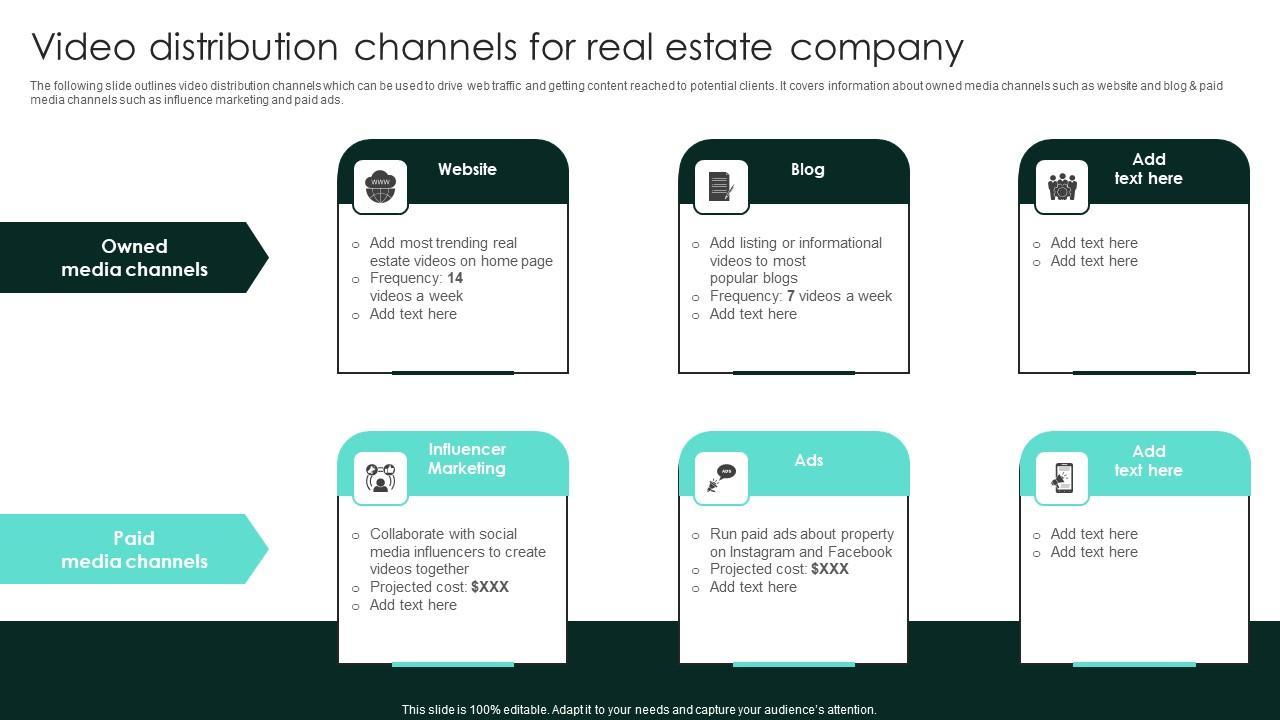 Video distribution channels for real estate company

The following slide outlines video distribution channels which can be used to drive web traffic and getting content reached to potential clients. It covers information about owned media channels such as website and blog & paid media channels such as influence marketing and paid ads.

Owned media channels

Website

- Add most trending real estate videos on home page
- Frequency: 14 videos a week
- Add text here

Blog

- Add listing or informational videos to most popular blogs
- Frequency: 7 videos a week
- Add text here

Add text here

- Add text here
- Add text here

Paid media channels

Influencer Marketing

- Collaborate with social media influencers to create videos together
- Projected cost: $XXX
- Add text here

Ads

- Run paid ads about property on Instagram and Facebook
- Projected cost: $XXX
- Add text here

Add text here

- Add text here
- Add text here

This slide is 100% editable. Adapt it to your needs and capture your audience's attention.