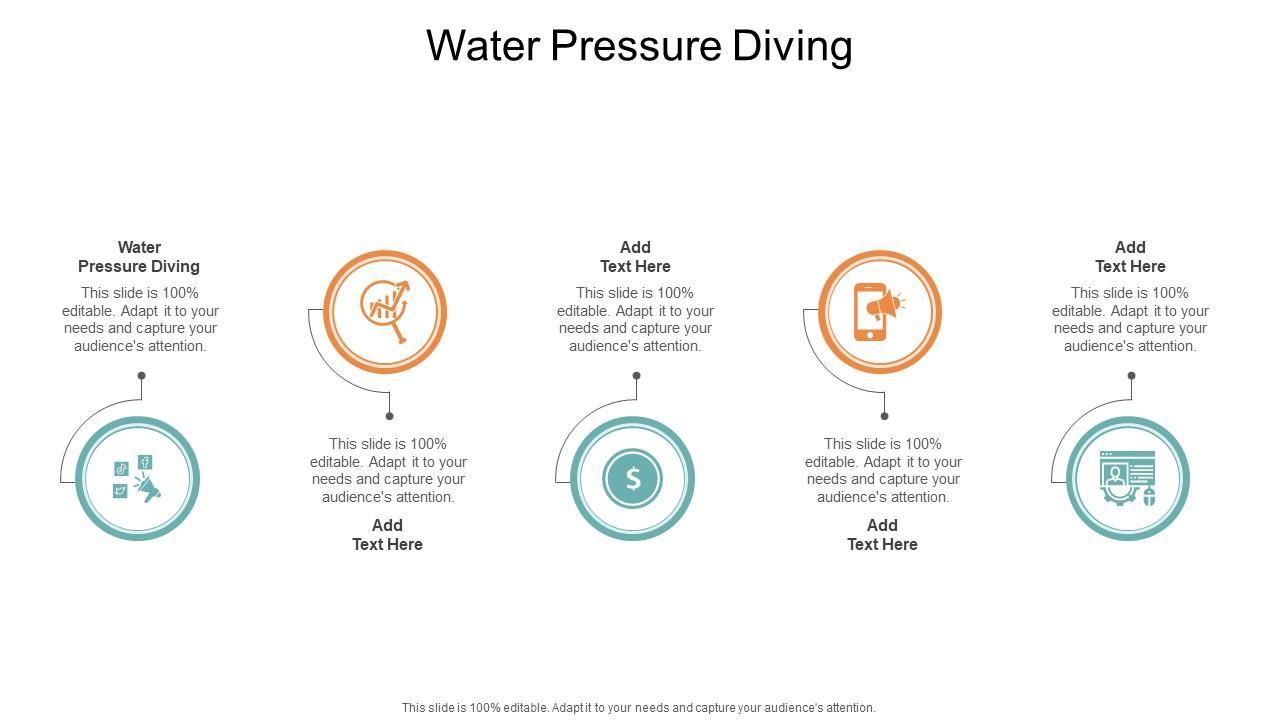 Water Pressure Diving

Water
Pressure Diving

This slide is 100% editable. Adapt it to your needs and capture your audience's attention.

This slide is 100% editable. Adapt it to your needs and capture your audience's attention.

Add
Text Here

Add
Text Here

This slide is 100% editable. Adapt it to your needs and capture your audience's attention.

$

This slide is 100% editable. Adapt it to your needs and capture your audience's attention.

Add
Text Here

Add
Text Here

This slide is 100% editable. Adapt it to your needs and capture your audience's attention.

This slide is 100% editable. Adapt it to your needs and capture your audience's attention.