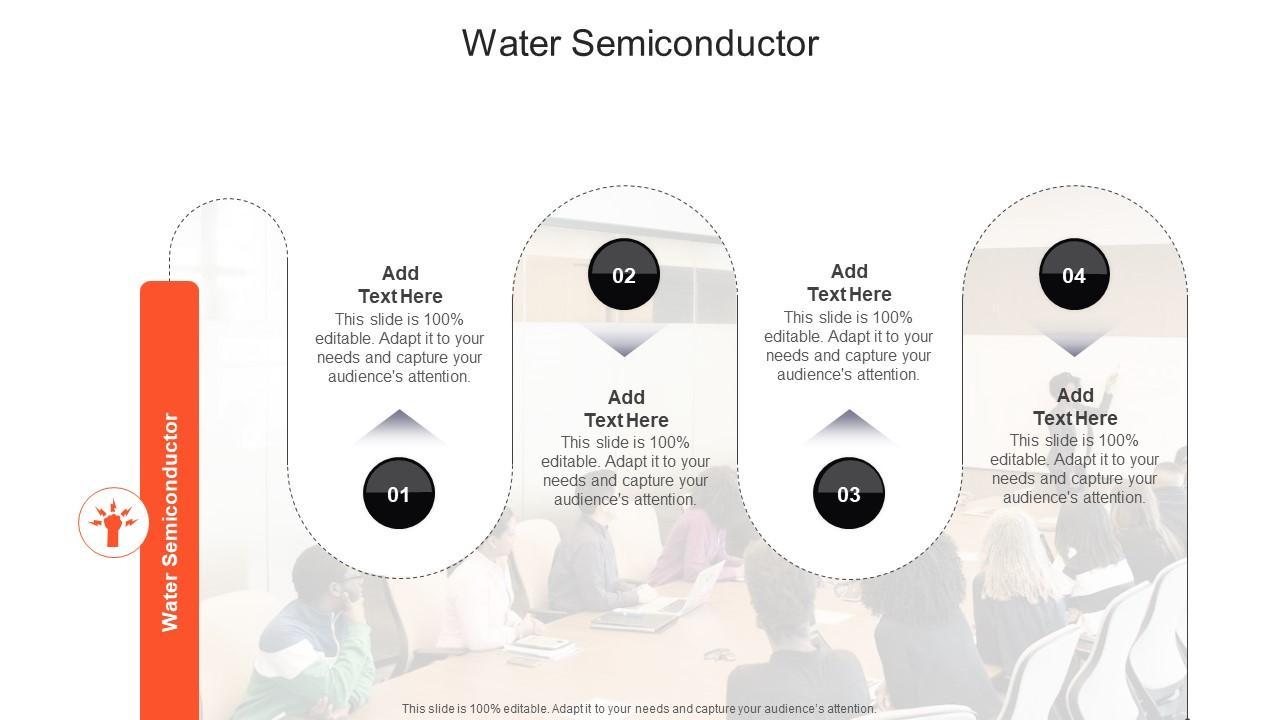 Water Semiconductor

Water Semiconductor

Add Text Here
This slide is 100% editable. Adapt it to your needs and capture your audience's attention.

01

02

Add Text Here
This slide is 100% editable. Adapt it to your needs and capture your audience's attention.

Add Text Here
This slide is 100% editable. Adapt it to your needs and capture your audience's attention.

03

04

Add Text Here
This slide is 100% editable. Adapt it to your needs and capture your audience's attention.

This slide is 100% editable. Adapt it to your needs and capture your audience's attention.