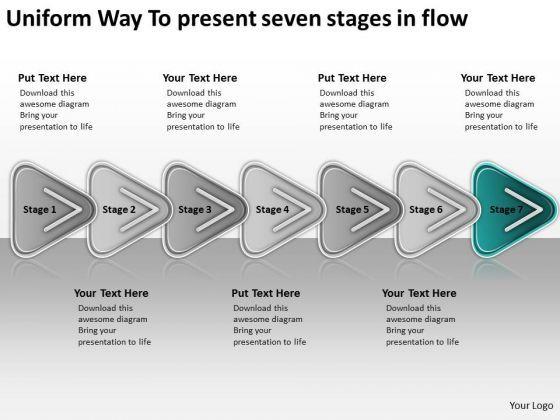 Uniform Way To present seven stages in flow

Put Text Here
Download this awesome diagram Bring your presentation to life

Your Text Here
Download this awesome diagram Bring your presentation to life

Put Text Here
Download this awesome diagram Bring your presentation to life

Your Text Here
Download this awesome diagram Bring your presentation to life

Stage 1
Stage 2
Stage 3
Stage 4
Stage 5
Stage 6
Stage 7

Your Text Here
Download this awesome diagram Bring your presentation to life

Put Text Here
Download this awesome diagram Bring your presentation to life

Your Text Here
Download this awesome diagram Bring your presentation to life

Your Logo