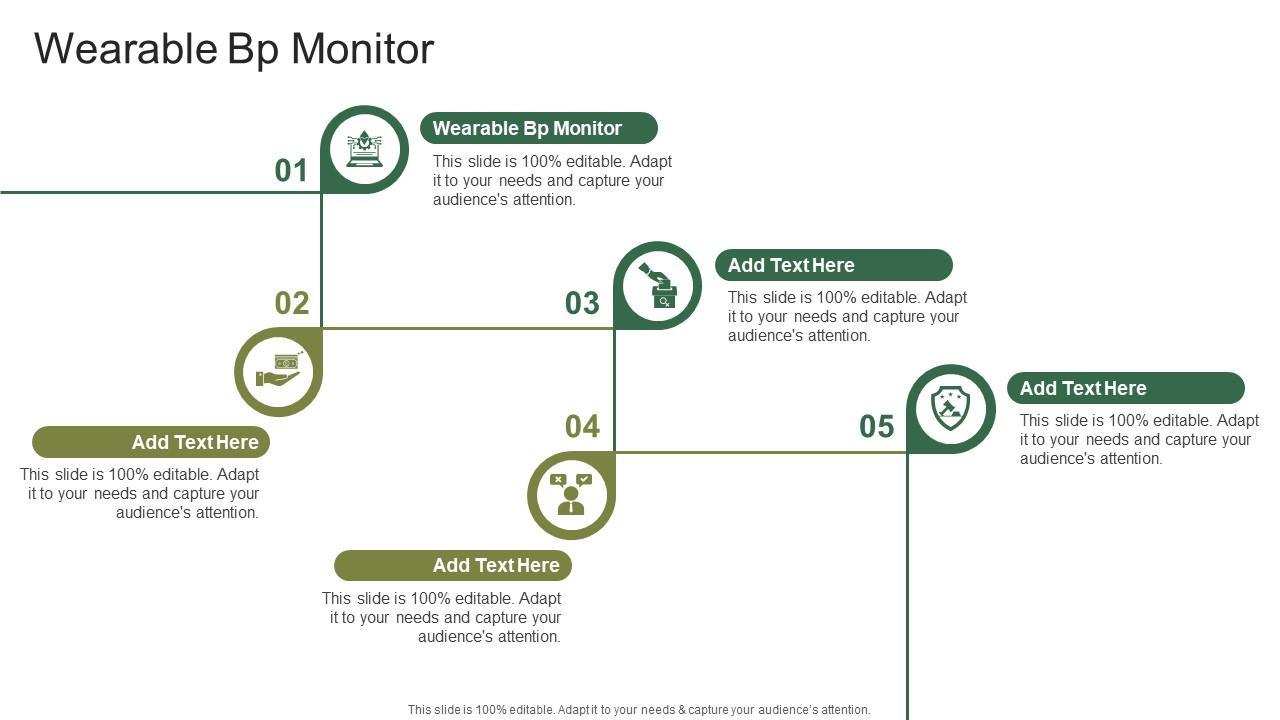 Wearable Bp Monitor

01

Wearable Bp Monitor

This slide is 100% editable. Adapt it to your needs and capture your audience's attention.

02

Add Text Here

This slide is 100% editable. Adapt it to your needs and capture your audience's attention.

03

Add Text Here

This slide is 100% editable. Adapt it to your needs and capture your audience's attention.

04

Add Text Here

This slide is 100% editable. Adapt it to your needs and capture your audience's attention.

05

Add Text Here

This slide is 100% editable. Adapt it to your needs and capture your audience's attention.

This slide is 100% editable. Adapt it to your needs & capture your audience's attention.