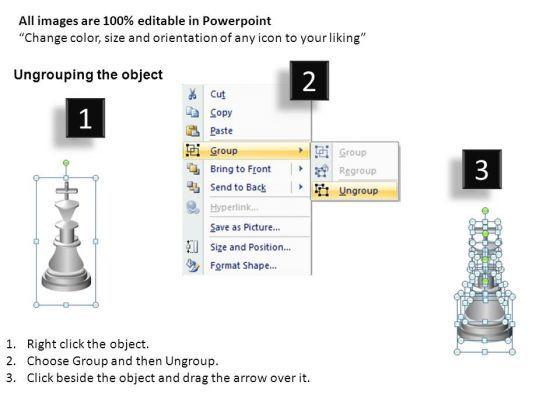 All images are 100% editable in Powerpoint
“Change color, size and orientation of any icon to your liking”

Ungrouping the object

1

2

Cut
Copy
Paste
Group
Bring to Front
Send to Back
Hyperlink...
Save as Picture...
Size and Position...
Format Shape...

Group
Regroup
Ungroup

3

1. Right click the object.
2. Choose Group and then Ungroup.
3. Click beside the object and drag the arrow over it.