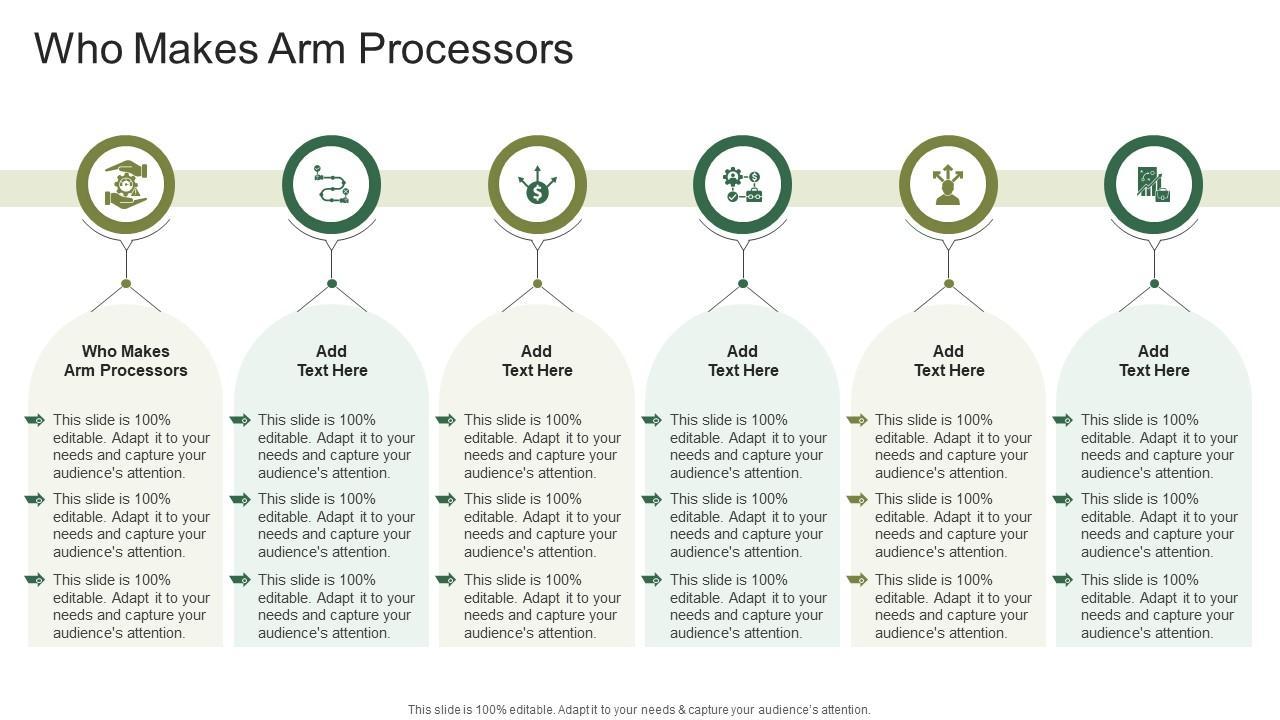 Who Makes Arm Processors

Who Makes Arm Processors

This slide is 100% editable. Adapt it to your needs and capture your audience's attention.

This slide is 100% editable. Adapt it to your needs and capture your audience's attention.

This slide is 100% editable. Adapt it to your needs and capture your audience's attention.

Add Text Here

This slide is 100% editable. Adapt it to your needs and capture your audience's attention.

This slide is 100% editable. Adapt it to your needs and capture your audience's attention.

This slide is 100% editable. Adapt it to your needs and capture your audience's attention.

Add Text Here

This slide is 100% editable. Adapt it to your needs and capture your audience's attention.

This slide is 100% editable. Adapt it to your needs and capture your audience's attention.

This slide is 100% editable. Adapt it to your needs and capture your audience's attention.

Add Text Here

This slide is 100% editable. Adapt it to your needs and capture your audience's attention.

This slide is 100% editable. Adapt it to your needs and capture your audience's attention.

This slide is 100% editable. Adapt it to your needs and capture your audience's attention.

Add Text Here

This slide is 100% editable. Adapt it to your needs and capture your audience's attention.

This slide is 100% editable. Adapt it to your needs and capture your audience's attention.

This slide is 100% editable. Adapt it to your needs and capture your audience's attention.

Add Text Here

This slide is 100% editable. Adapt it to your needs and capture your audience's attention.

This slide is 100% editable. Adapt it to your needs and capture your audience's attention.

This slide is 100% editable. Adapt it to your needs and capture your audience's attention.

This slide is 100% editable. Adapt it to your needs & capture your audience's attention.