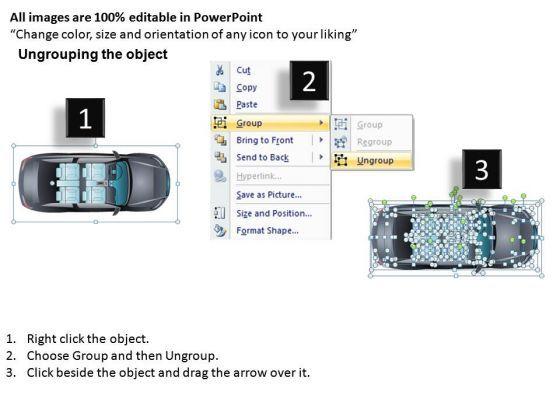 All images are 100% editable in PowerPoint
"Change color, size and orientation of any icon to your liking"

Ungrouping the object

1

2

Cut
Copy
Paste
Group
Bring to Front
Send to Back
Hyperlink...
Save as Picture...
Size and Position...
Format Shape...

Group
Regroup
Ungroup

3

1. Right click the object.
2. Choose Group and then Ungroup.
3. Click beside the object and drag the arrow over it.