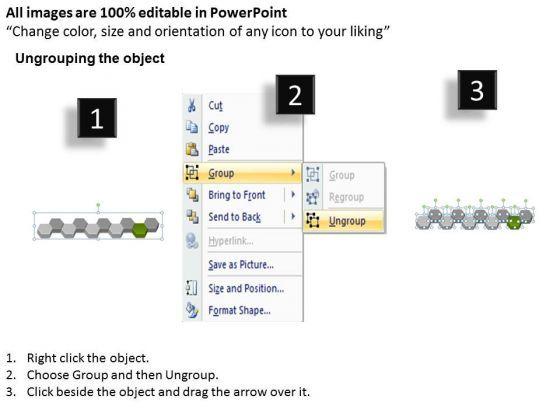 All images are 100% editable in PowerPoint
“Change color, size and orientation of any icon to your liking”

Ungrouping the object

1

2

3

Cut
Copy
Paste
Group
Bring to Front
Send to Back
Hyperlink...
Save as Picture...
Size and Position...
Format Shape...

Group
Regroup
Ungroup

1. Right click the object.
2. Choose Group and then Ungroup.
3. Click beside the object and drag the arrow over it.