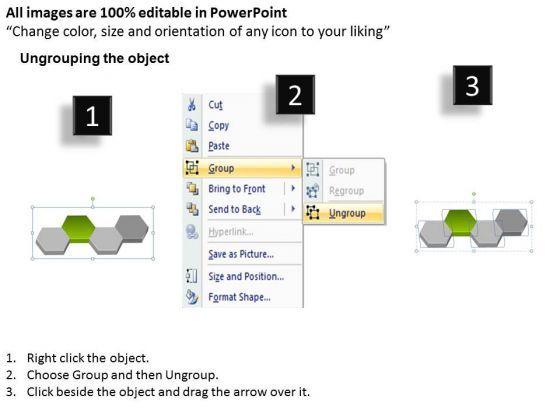 All images are 100% editable in PowerPoint
"Change color, size and orientation of any icon to your liking"

Ungrouping the object

1

2

3

Cut
Copy
Paste
Group
Bring to Front
Send to Back
Hyperlink...
Save as Picture...
Size and Position...
Format Shape...

Group
Regroup
Ungroup

1. Right click the object.
2. Choose Group and then Ungroup.
3. Click beside the object and drag the arrow over it.