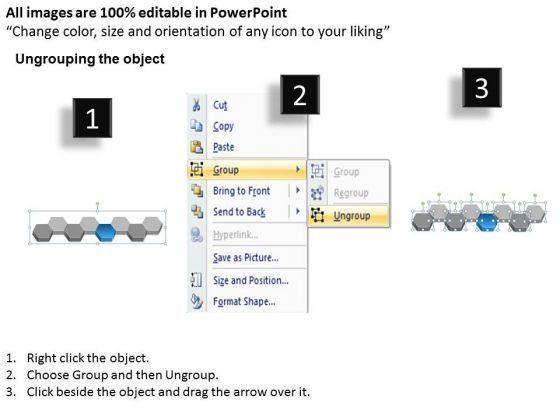 All images are 100% editable in PowerPoint
“Change color, size and orientation of any icon to your liking”

Ungrouping the object

1

2

3

Cut
Copy
Paste
Group
Bring to Front
Send to Back
Hyperlink...
Save as Picture...
Size and Position...
Format Shape...

Group
Regroup
Ungroup

1. Right click the object.
2. Choose Group and then Ungroup.
3. Click beside the object and drag the arrow over it.