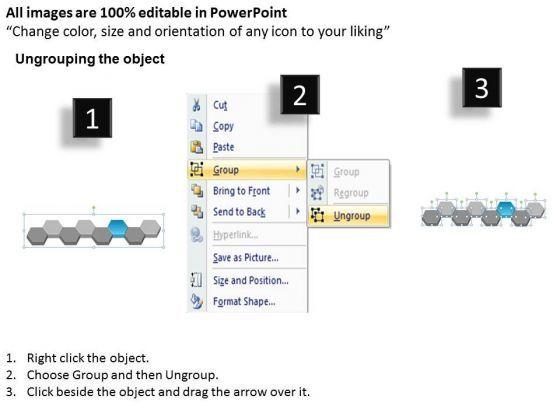 All images are 100% editable in PowerPoint
“Change color, size and orientation of any icon to your liking”

Ungrouping the object

1

2

3

Cut
Copy
Paste
Group
Bring to Front
Send to Back
Hyperlink...
Save as Picture...
Size and Position...
Format Shape...

Group
Regroup
Ungroup

1. Right click the object.
2. Choose Group and then Ungroup.
3. Click beside the object and drag the arrow over it.