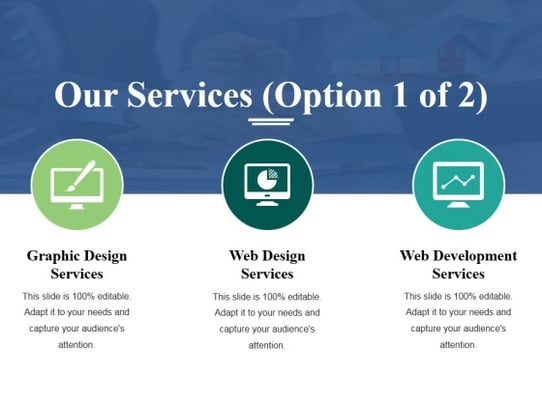 Our Services (Option 1 of 2)

Graphic Design Services

This slide is 100% editable. Adapt it to your needs and capture your audience's attention.

Web Design Services

This slide is 100% editable. Adapt it to your needs and capture your audience's attention.

Web Development Services

This slide is 100% editable. Adapt it to your needs and capture your audience's attention.