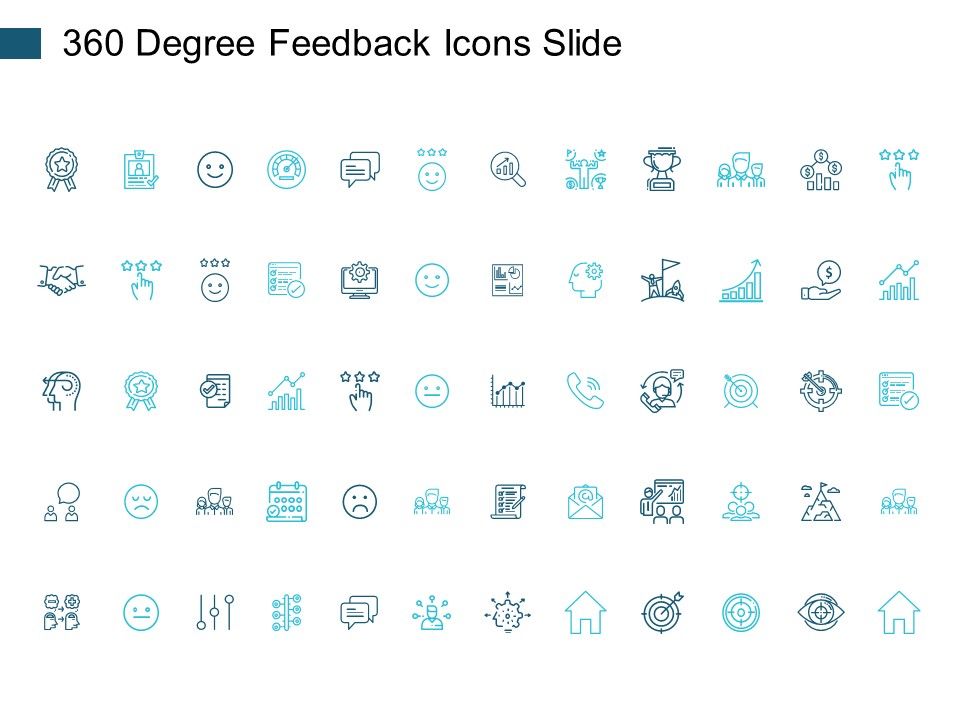 360 Degree Feedback Icons Slide