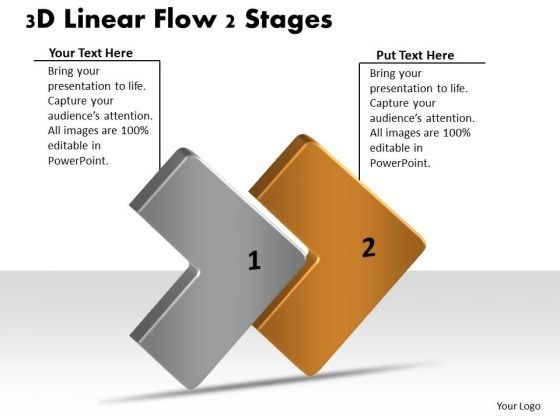 3D Linear Flow 2 Stages

Your Text Here

Bring your presentation to life. Capture your audience's attention. All images are 100% editable in PowerPoint.

Put Text Here

Bring your presentation to life. Capture your audience's attention. All images are 100% editable in PowerPoint.

1

2

Your Logo