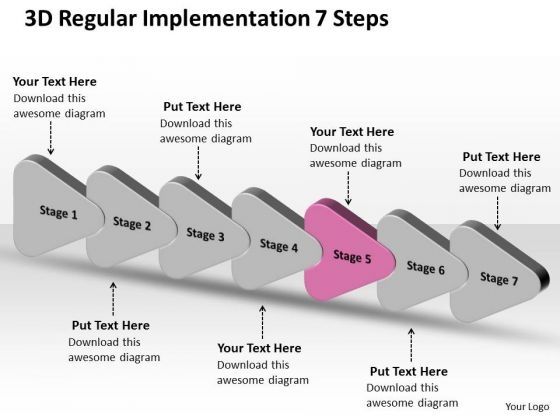 3D Regular Implementation 7 Steps

Your Text Here
Download this awesome diagram

Put Text Here
Download this awesome diagram

Your Text Here
Download this awesome diagram

Put Text Here
Download this awesome diagram

Stage 1

Stage 2

Stage 3

Stage 4

Stage 5

Stage 6

Stage 7

Put Text Here
Download this awesome diagram

Your Text Here
Download this awesome diagram

Put Text Here
Download this awesome diagram

Your Logo