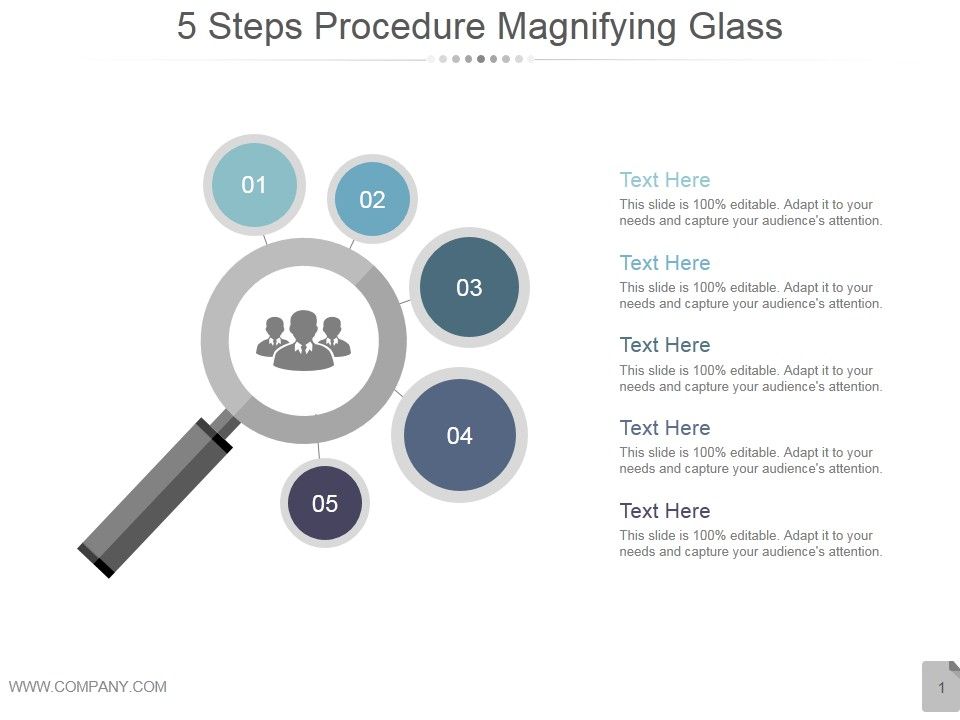 5 Steps Procedure Magnifying Glass

01

02

03

04

05

Text Here
This slide is 100% editable. Adapt it to your needs and capture your audience's attention.

Text Here
This slide is 100% editable. Adapt it to your needs and capture your audience's attention.

Text Here
This slide is 100% editable. Adapt it to your needs and capture your audience's attention.

Text Here
This slide is 100% editable. Adapt it to your needs and capture your audience's attention.

Text Here
This slide is 100% editable. Adapt it to your needs and capture your audience's attention.

WWW.COMPANY.COM

1