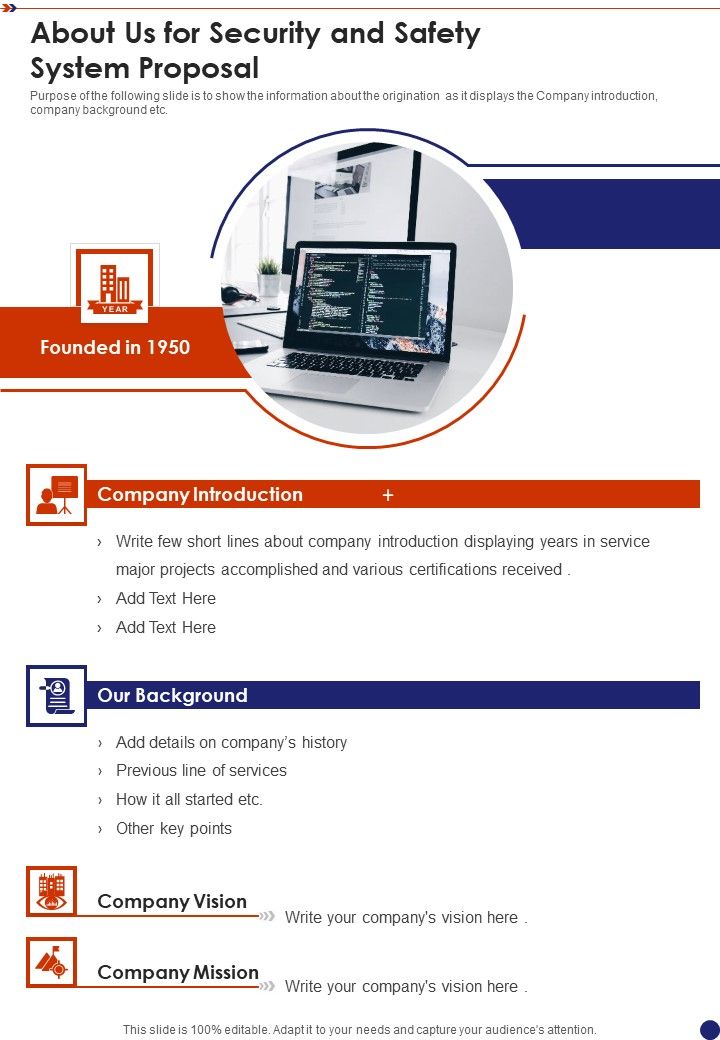 About Us for Security and Safety System Proposal

Purpose of the following slide is to show the information about the origination as it displays the Company introduction, company background etc.

YEAR

Founded in 1950

Company Introduction +

› Write few short lines about company introduction displaying years in service major projects accomplished and various certifications received .
› Add Text Here
› Add Text Here

Our Background

› Add details on company's history
› Previous line of services
› How it all started etc.
› Other key points

Company Vision Write your company's vision here .

Company Mission Write your company's vision here .

This slide is 100% editable. Adapt it to your needs and capture your audience's attention.