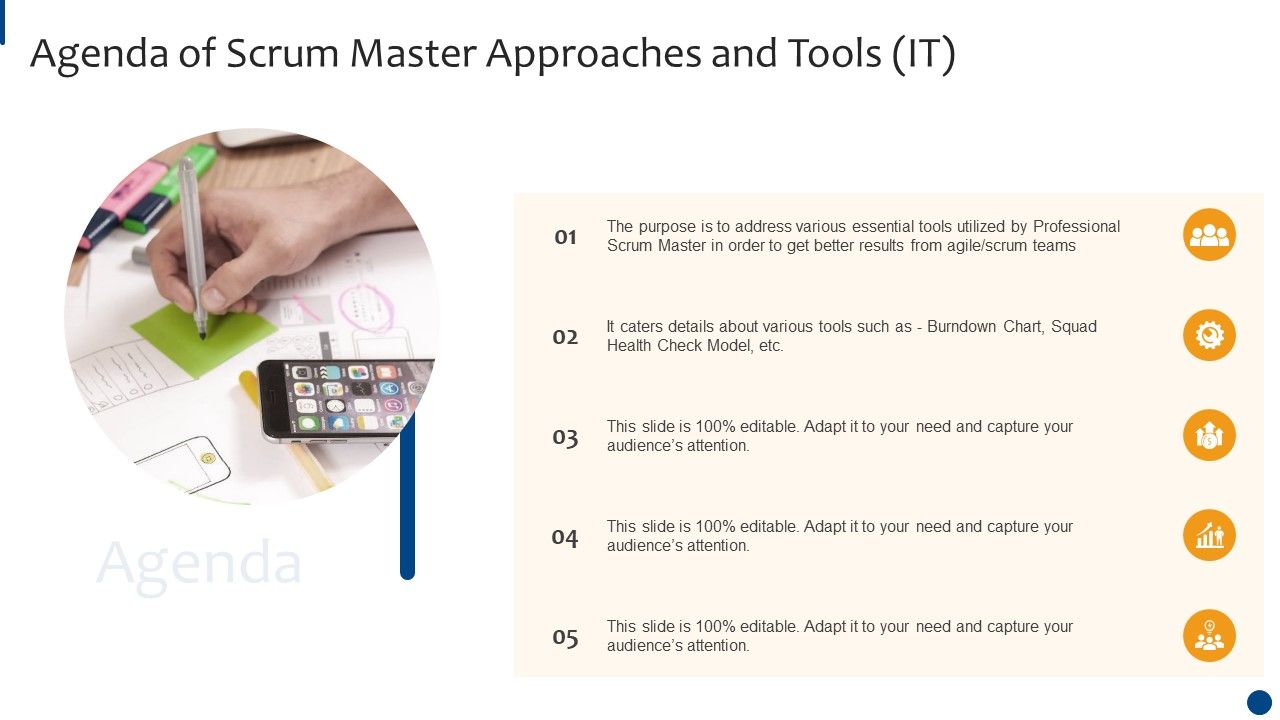 Agenda of Scrum Master Approaches and Tools (IT)

Agenda

01 The purpose is to address various essential tools utilized by Professional Scrum Master in order to get better results from agile/scrum teams

02 It caters details about various tools such as - Burndown Chart, Squad Health Check Model, etc.

03 This slide is 100% editable. Adapt it to your need and capture your audience's attention.

04 This slide is 100% editable. Adapt it to your need and capture your audience's attention.

05 This slide is 100% editable. Adapt it to your need and capture your audience's attention.