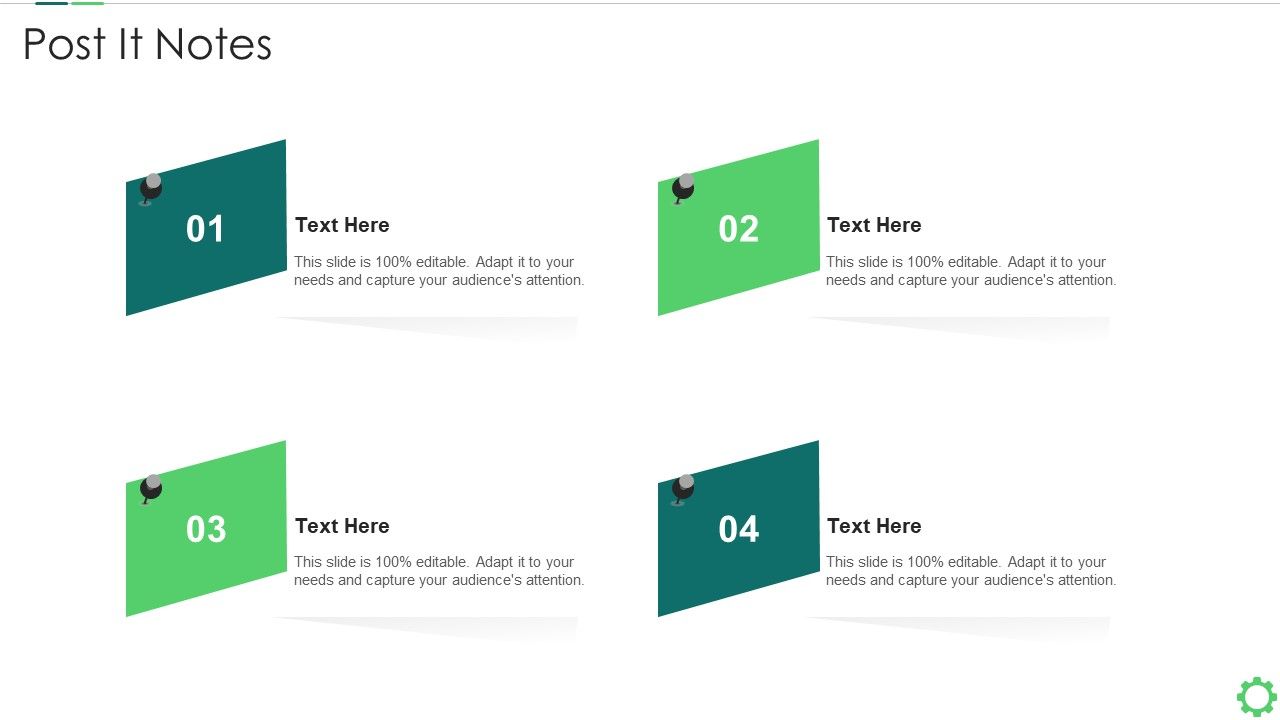 Post It Notes

01

Text Here

This slide is 100% editable. Adapt it to your needs and capture your audience's attention.

02

Text Here

This slide is 100% editable. Adapt it to your needs and capture your audience's attention.

03

Text Here

This slide is 100% editable. Adapt it to your needs and capture your audience's attention.

04

Text Here

This slide is 100% editable. Adapt it to your needs and capture your audience's attention.