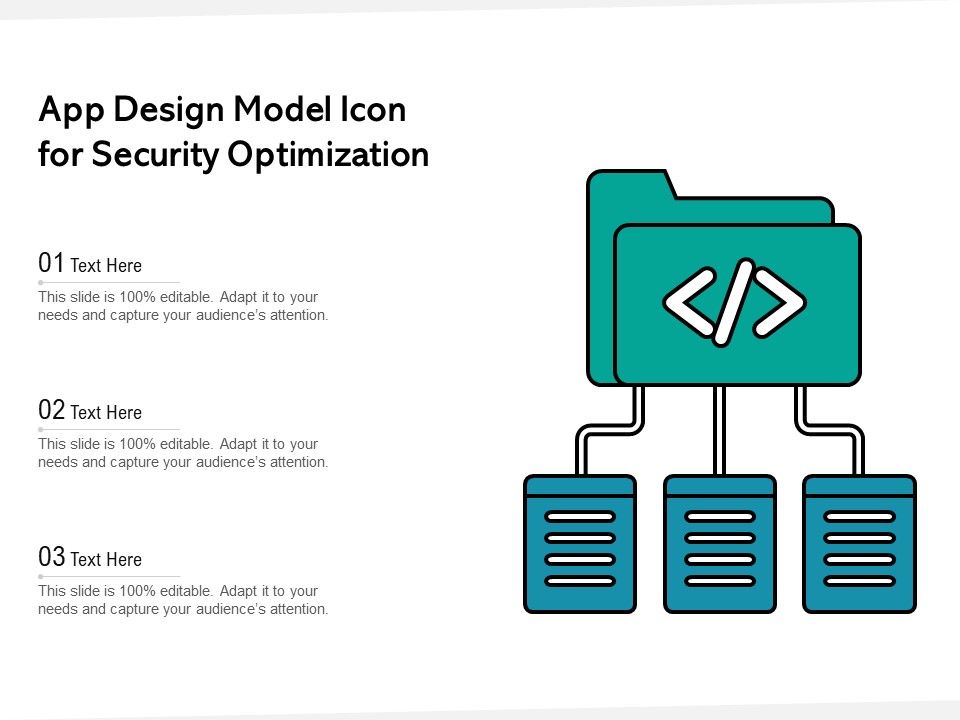 App Design Model Icon for Security Optimization

01 Text Here
This slide is 100% editable. Adapt it to your needs and capture your audience's attention.

02 Text Here
This slide is 100% editable. Adapt it to your needs and capture your audience's attention.

03 Text Here
This slide is 100% editable. Adapt it to your needs and capture your audience's attention.

</>