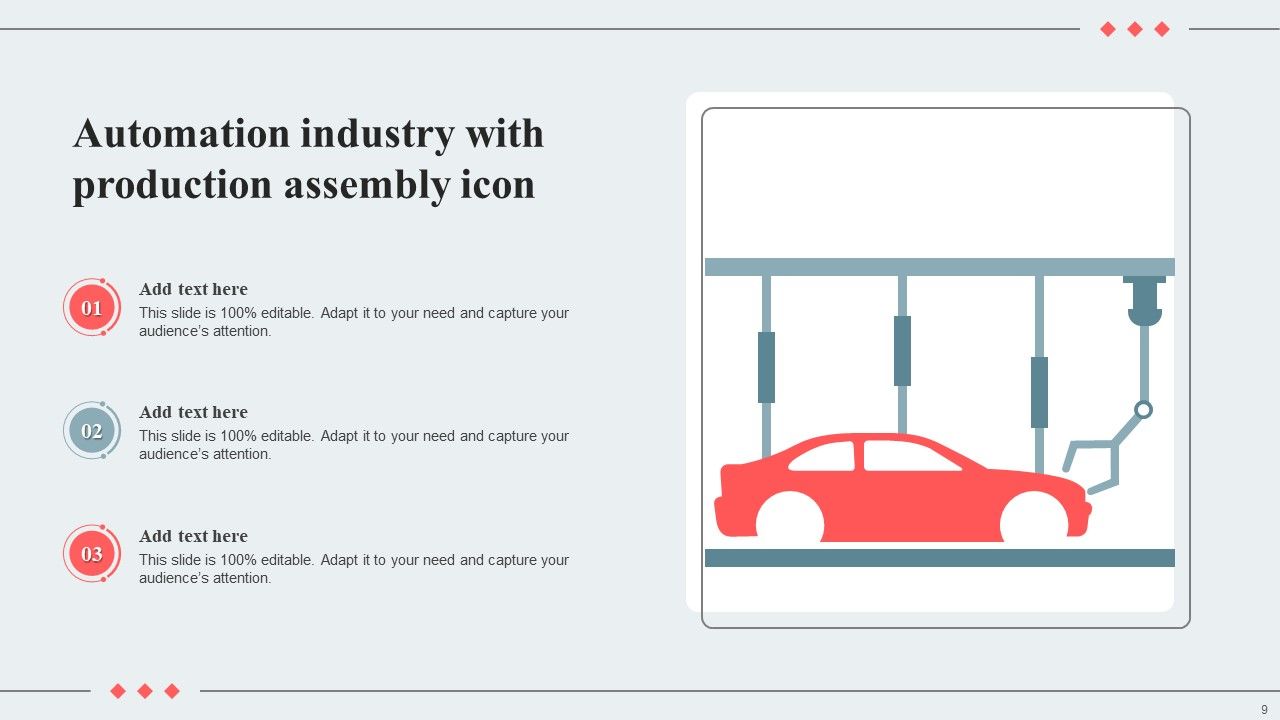 Automation industry with production assembly icon

01
Add text here
This slide is 100% editable. Adapt it to your need and capture your audience's attention.

02
Add text here
This slide is 100% editable. Adapt it to your need and capture your audience's attention.

03
Add text here
This slide is 100% editable. Adapt it to your need and capture your audience's attention.

9