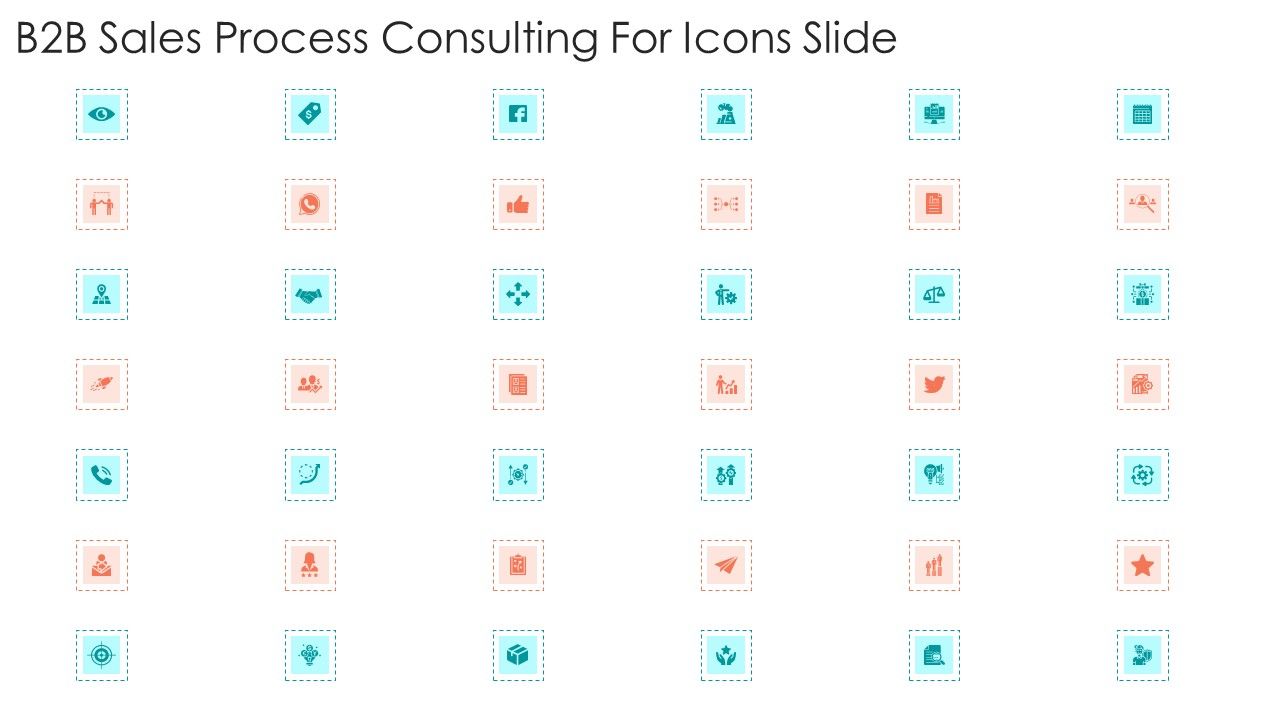 B2B Sales Process Consulting For Icons Slide