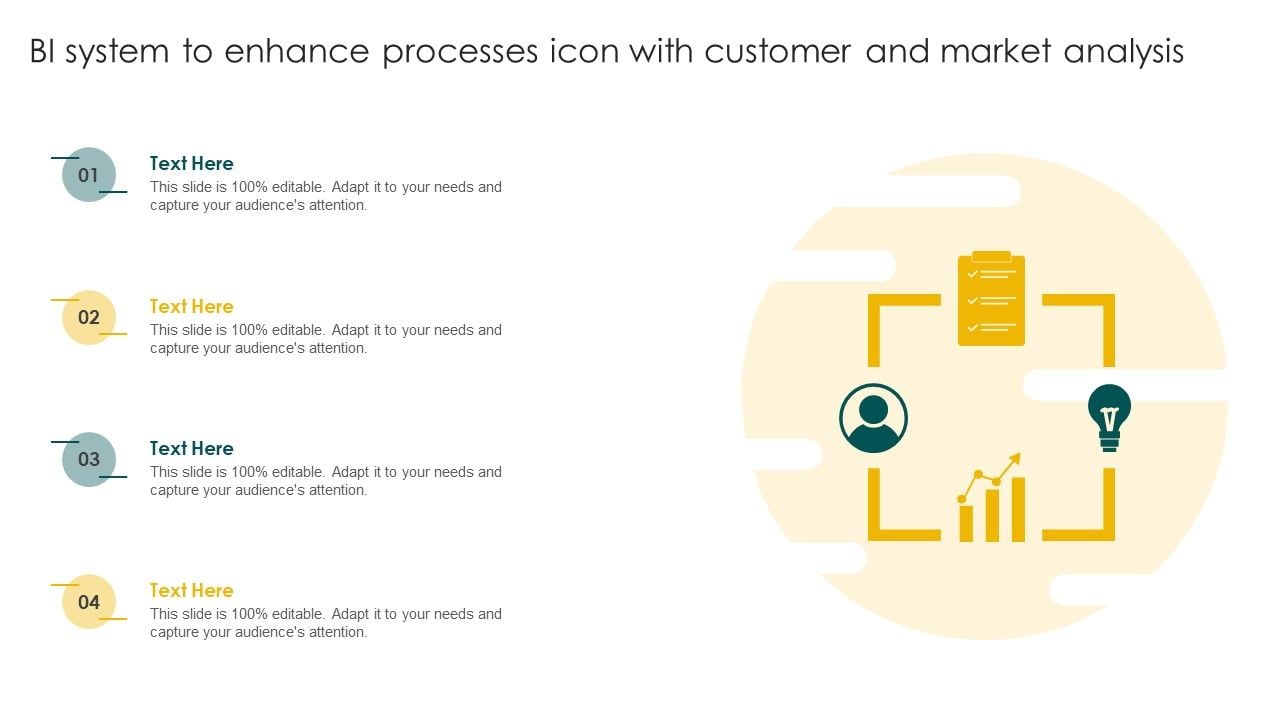 BI system to enhance processes icon with customer and market analysis

01
Text Here
This slide is 100% editable. Adapt it to your needs and capture your audience's attention.

02
Text Here
This slide is 100% editable. Adapt it to your needs and capture your audience's attention.

03
Text Here
This slide is 100% editable. Adapt it to your needs and capture your audience's attention.

04
Text Here
This slide is 100% editable. Adapt it to your needs and capture your audience's attention.