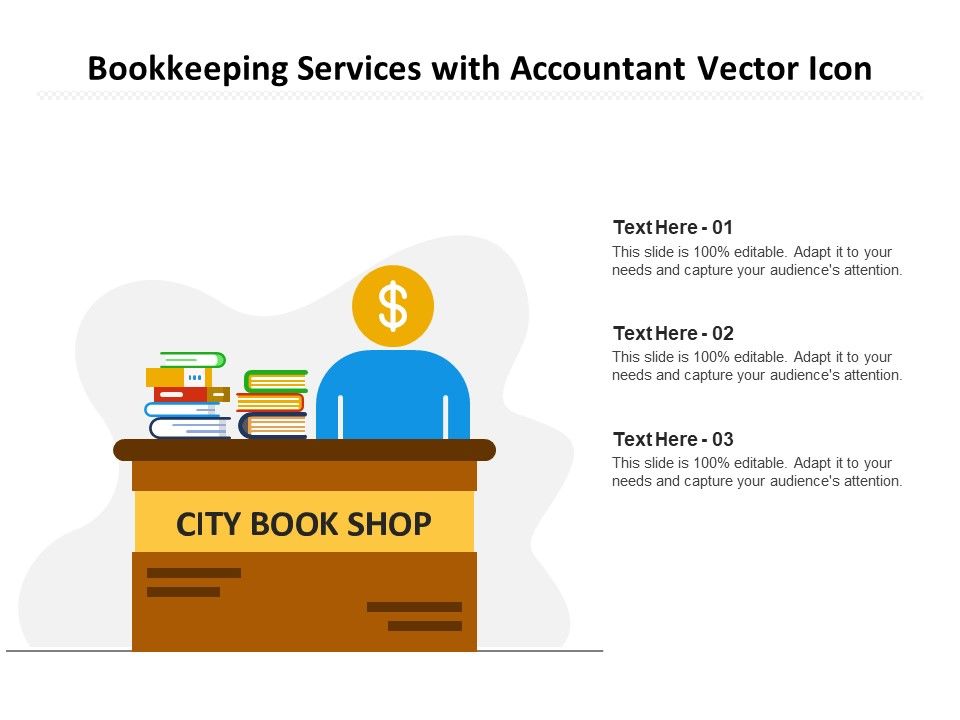 Bookkeeping Services with Accountant Vector Icon

$

CITY BOOK SHOP

Text Here - 01
This slide is 100% editable. Adapt it to your needs and capture your audience's attention.

Text Here - 02
This slide is 100% editable. Adapt it to your needs and capture your audience's attention.

Text Here - 03
This slide is 100% editable. Adapt it to your needs and capture your audience's attention.